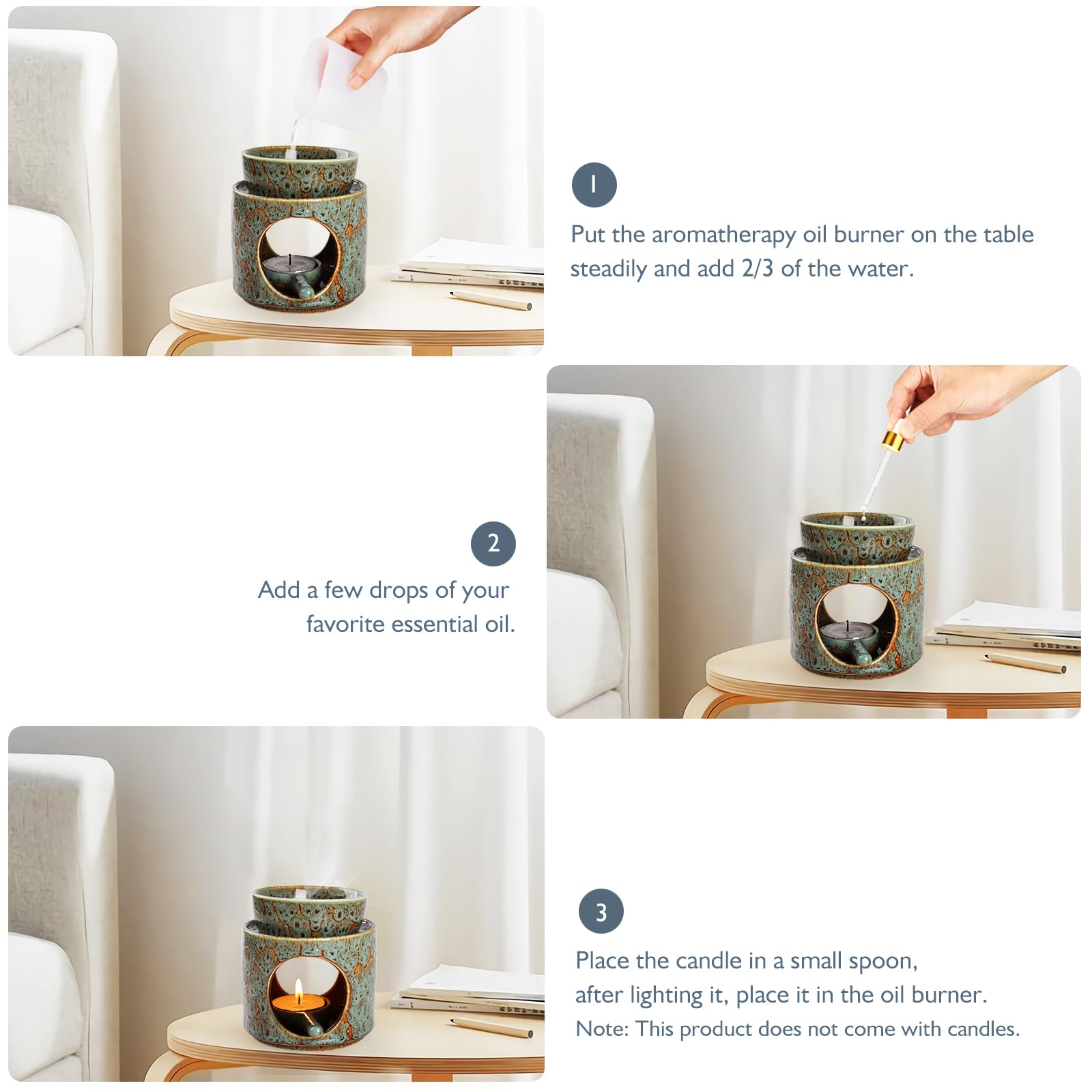 1

Put the aromatherapy oil burner on the table steadily and add 2/3 of the water.

2

Add a few drops of your favorite essential oil.

3

Place the candle in a small spoon, after lighting it, place it in the oil burner.
Note: This product does not come with candles.