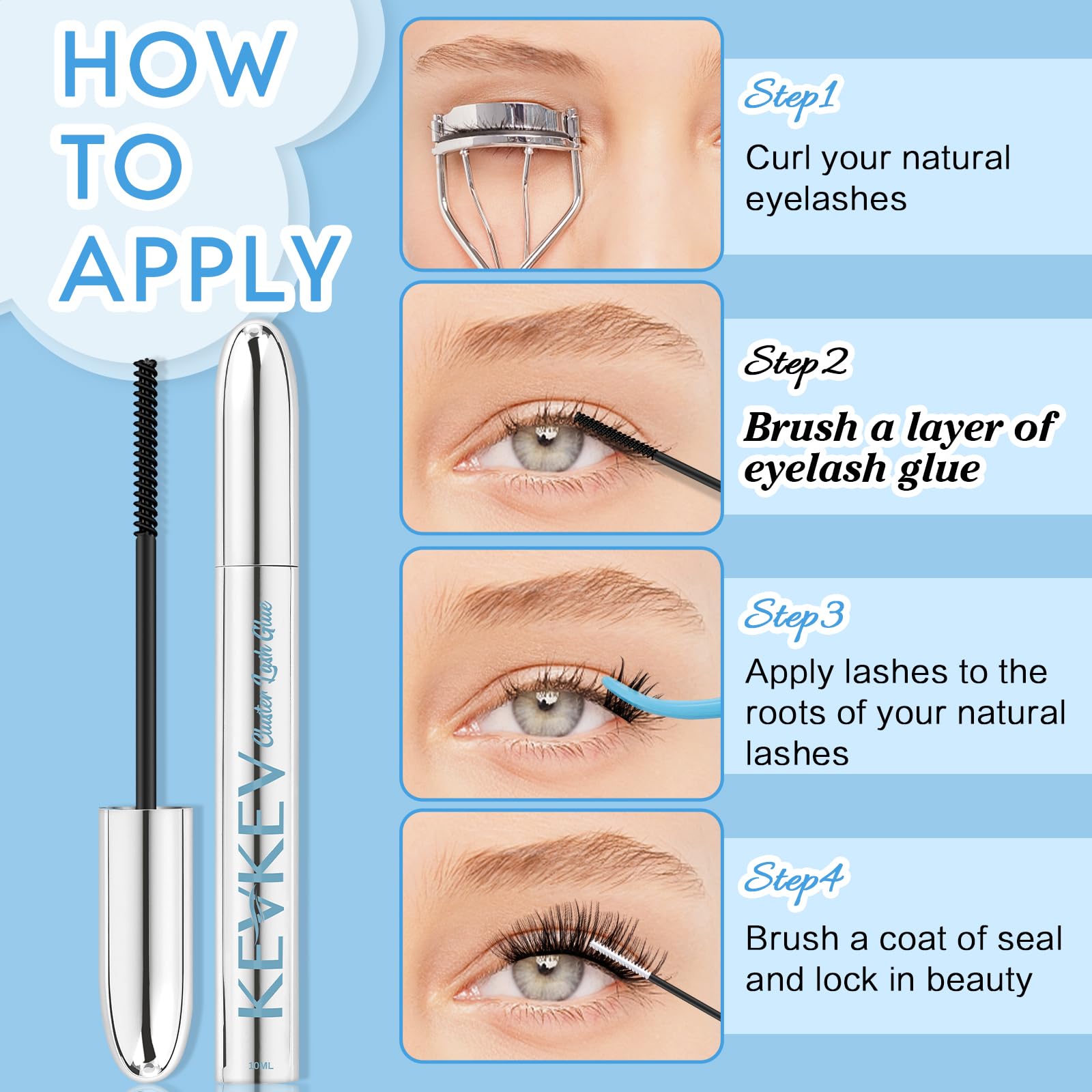 HOW TO APPLY

KEVKEV Cluster Lash Glue

10ML

Step1

Curl your natural eyelashes

Step2

Brush a layer of eyelash glue

Step3

Apply lashes to the roots of your natural lashes

Step4

Brush a coat of seal and lock in beauty