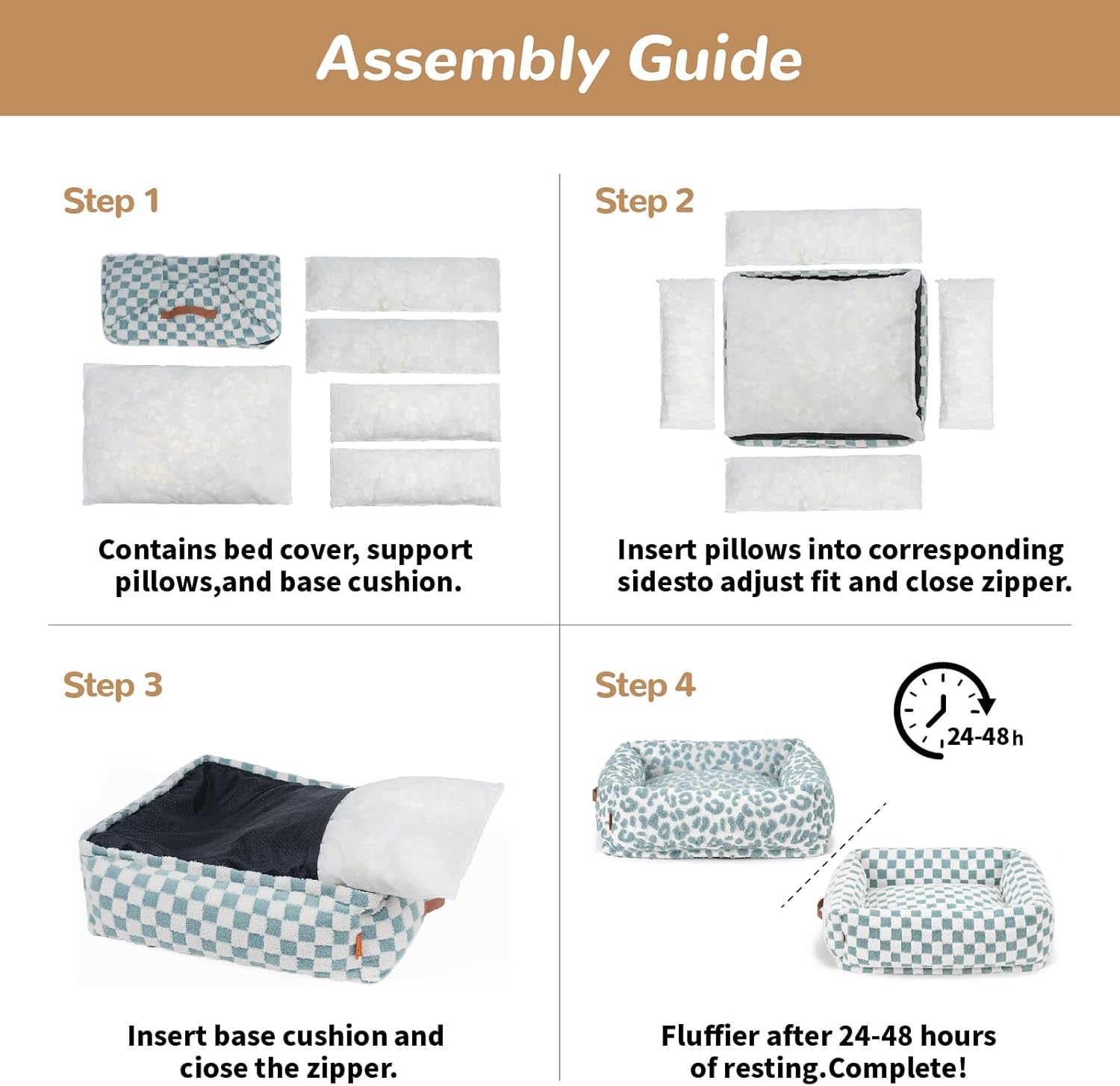 Assembly Guide

Step 1

Contains bed cover, support pillows,and base cushion.

Step 2

Insert pillows into corresponding sidesto adjust fit and close zipper.

Step 3

Insert base cushion and ciose the zipper.

Step 4

24-48h

Fluffier after 24-48 hours of resting.Complete!