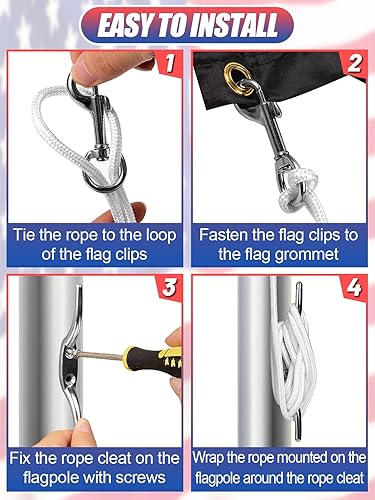 EASY TO INSTALL

1
Tie the rope to the loop of the flag clips

2
Fasten the flag clips to the flag grommet

3
Fix the rope cleat on the flagpole with screws

4
Wrap the rope mounted on the flagpole around the rope cleat