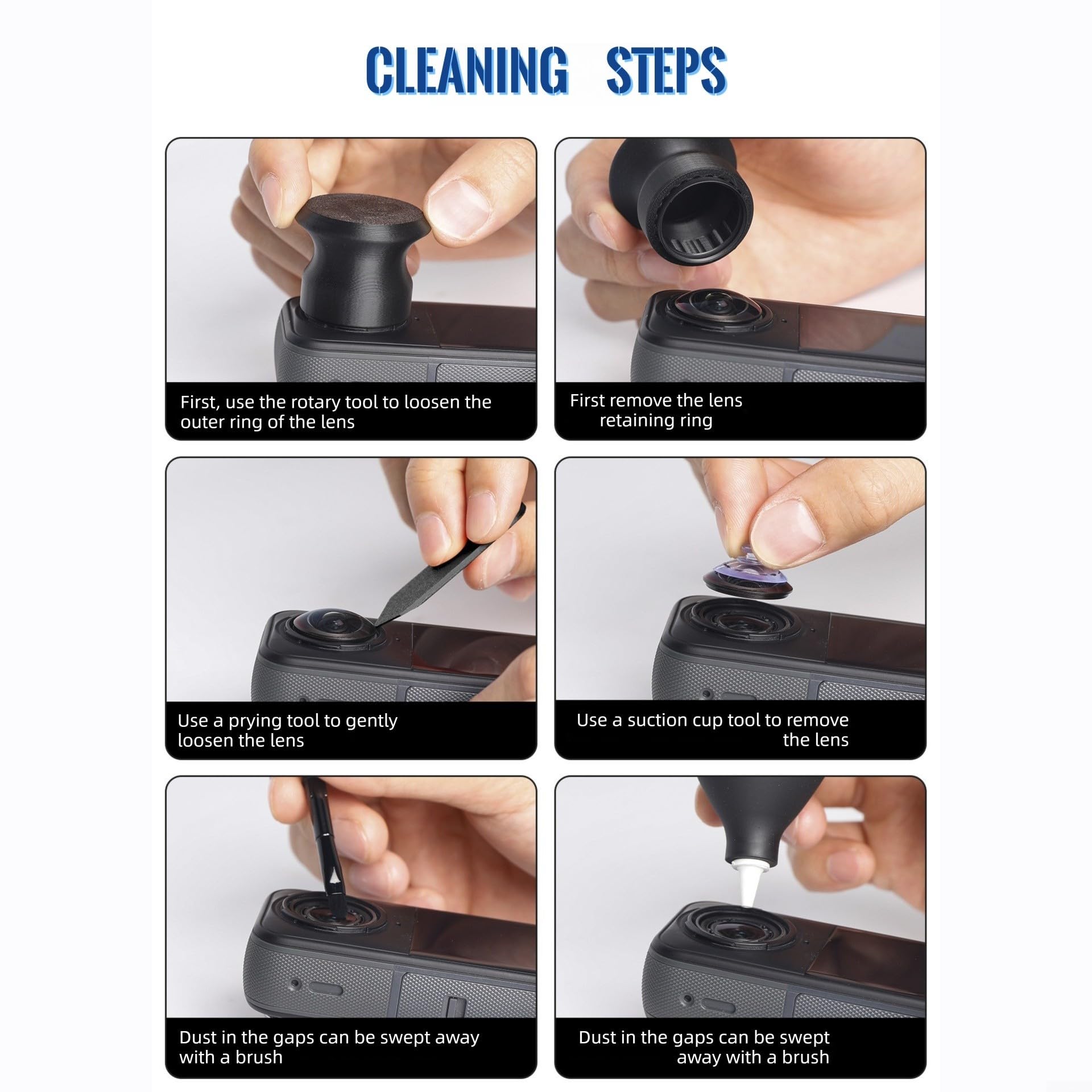 CLEANING STEPS

First, use the rotary tool to loosen the outer ring of the lens

First remove the lens retaining ring

Use a prying tool to gently loosen the lens

Use a suction cup tool to remove the lens

Dust in the gaps can be swept away with a brush

Dust in the gaps can be swept away with a brush