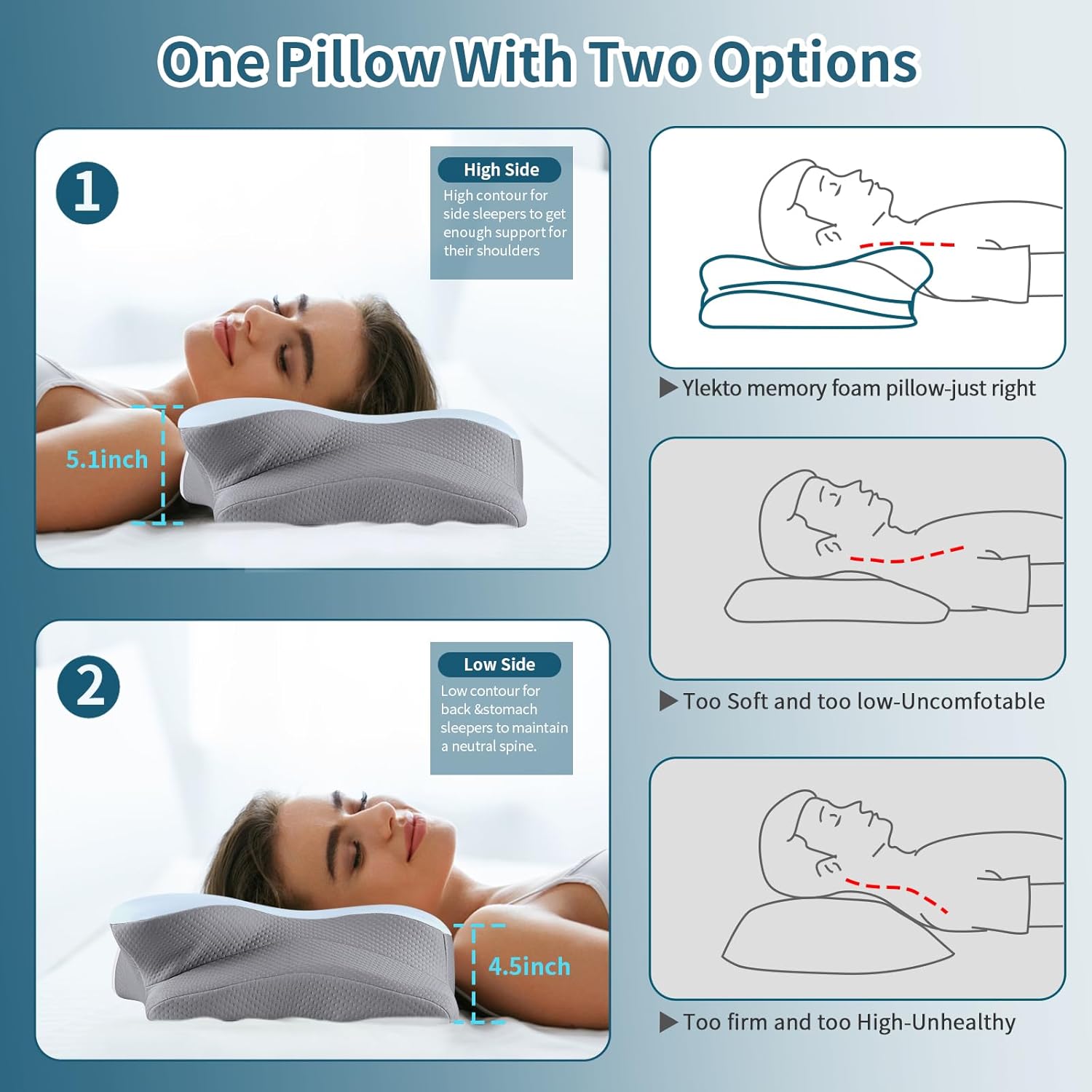 One Pillow With Two Options

1

High Side

High contour for side sleepers to get enough support for their shoulders

5.1inch

2

Low Side

Low contour for back &stomach sleepers to maintain a neutral spine.

4.5inch

▶ Ylekto memory foam pillow-just right

▶ Too Soft and too low-Uncomfotable

▶ Too firm and too High-Unhealthy