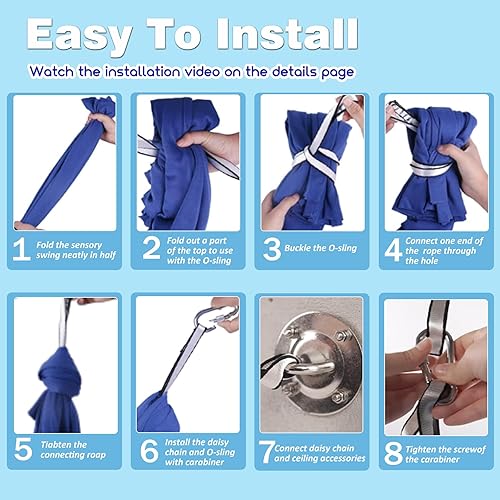 Easy To Install

Watch the installation video on the details page

1 Fold the sensory swing neatly in half

2 Fold out a part of the top to use with the O-sling

3 Buckle the O-sling

4 Connect one end of the rope through the hole

5 Tiabten the connecting roap

6 Install the daisy chain and O-sling with carabiner

7 Connect daisy chain and ceiling accessories

8 Tighten the screwof the carabiner