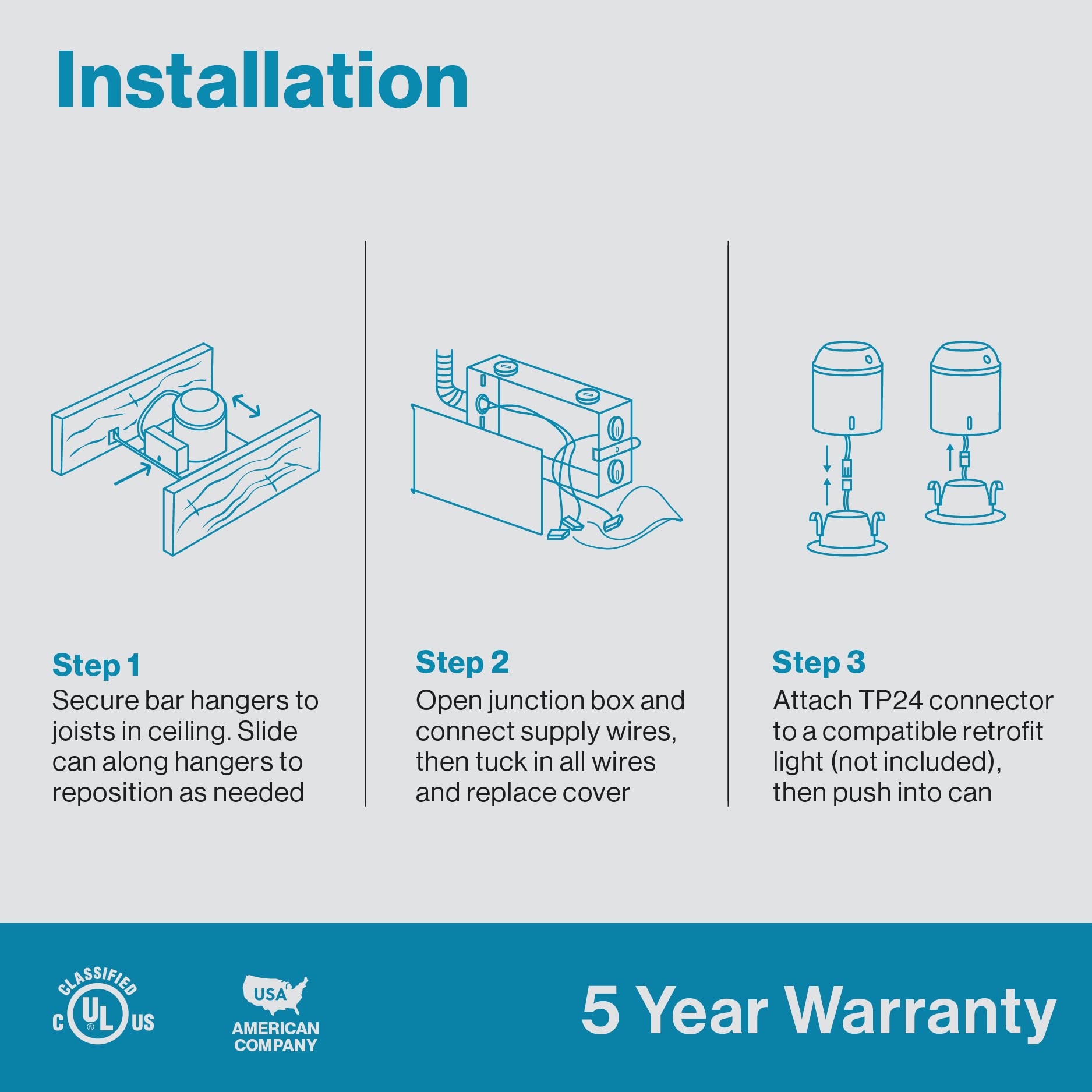 Installation

Step 1
Secure bar hangers to joists in ceiling. Slide can along hangers to reposition as needed

Step 2
Open junction box and connect supply wires, then tuck in all wires and replace cover

Step 3
Attach TP24 connector to a compatible retrofit light (not included), then push into can

CLASSIFIED
C UL US
®

USA
AMERICAN COMPANY

5 Year Warranty