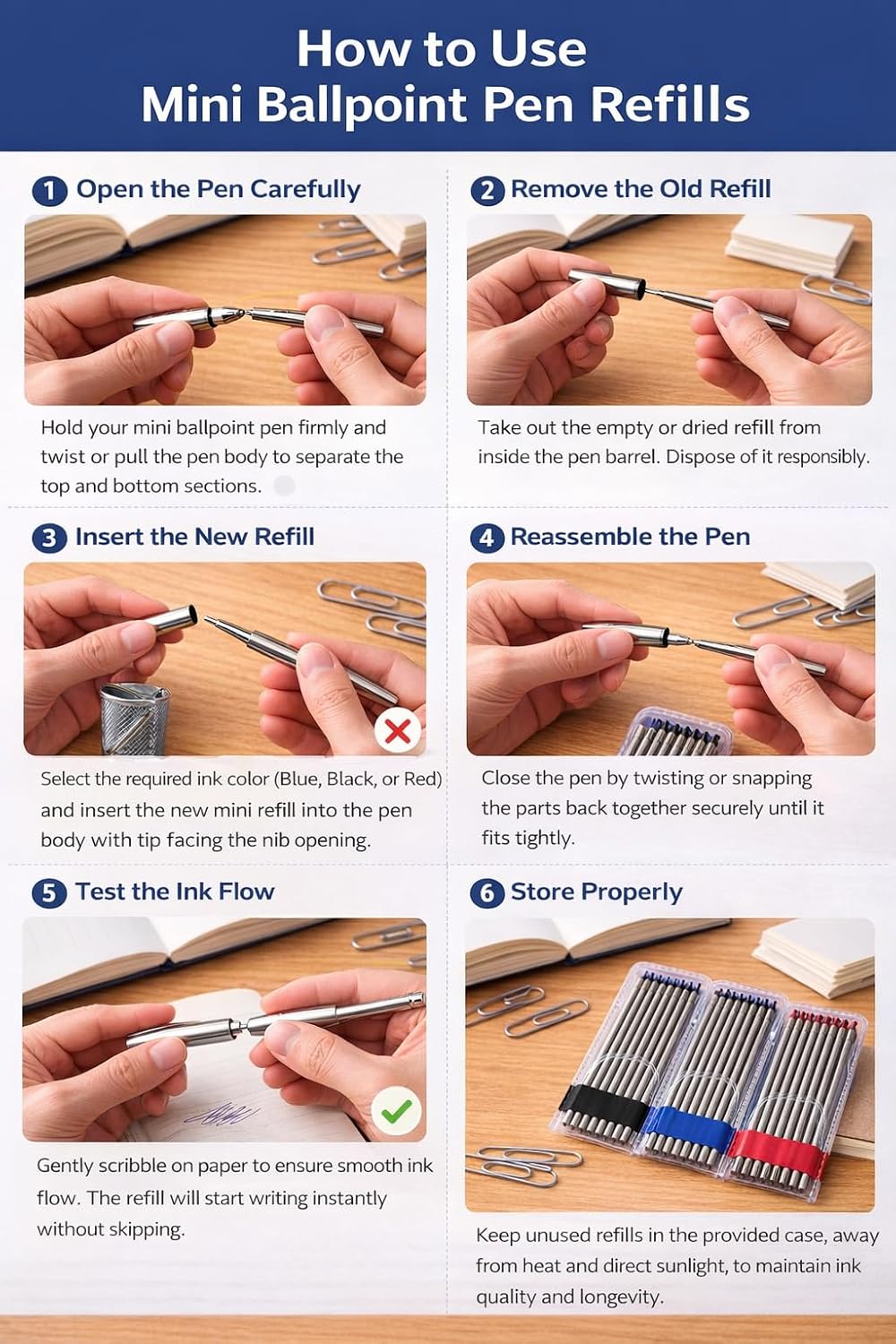 How to Use
Mini Ballpoint Pen Refills

1 Open the Pen Carefully

Hold your mini ballpoint pen firmly and twist or pull the pen body to separate the top and bottom sections.

2 Remove the Old Refill

Take out the empty or dried refill from inside the pen barrel. Dispose of it responsibly.

3 Insert the New Refill

Select the required ink color (Blue, Black, or Red) and insert the new mini refill into the pen body with tip facing the nib opening.

4 Reassemble the Pen

Close the pen by twisting or snapping the parts back together securely until it fits tightly.

5 Test the Ink Flow

Gently scribble on paper to ensure smooth ink flow. The refill will start writing instantly without skipping.

6 Store Properly

Keep unused refills in the provided case, away from heat and direct sunlight, to maintain ink quality and longevity.