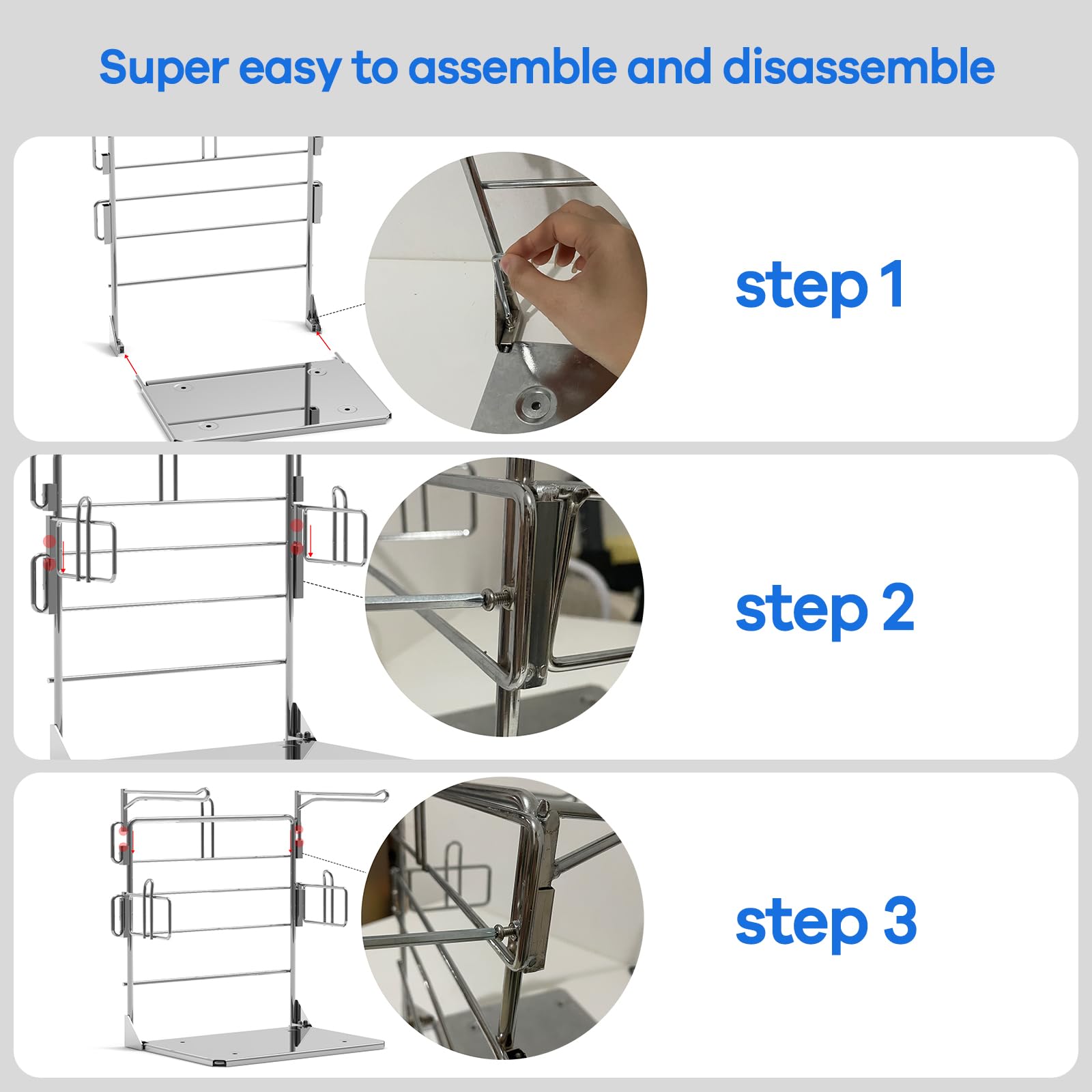 Super easy to assemble and disassemble

step 1

step 2

step 3