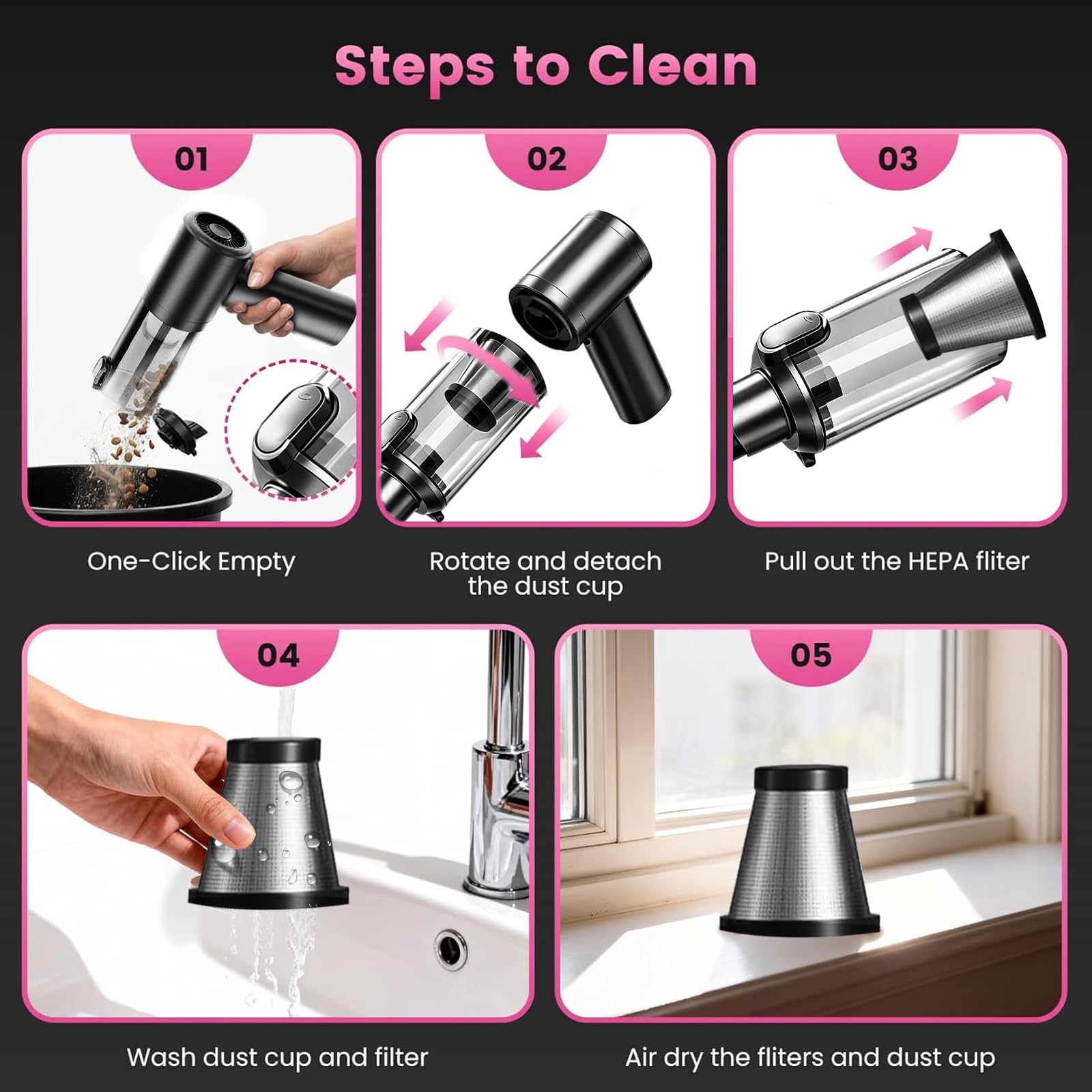 Steps to Clean

01

One-Click Empty

02

Rotate and detach the dust cup

03

Pull out the HEPA fliter

04

Wash dust cup and filter

05

Air dry the fliters and dust cup