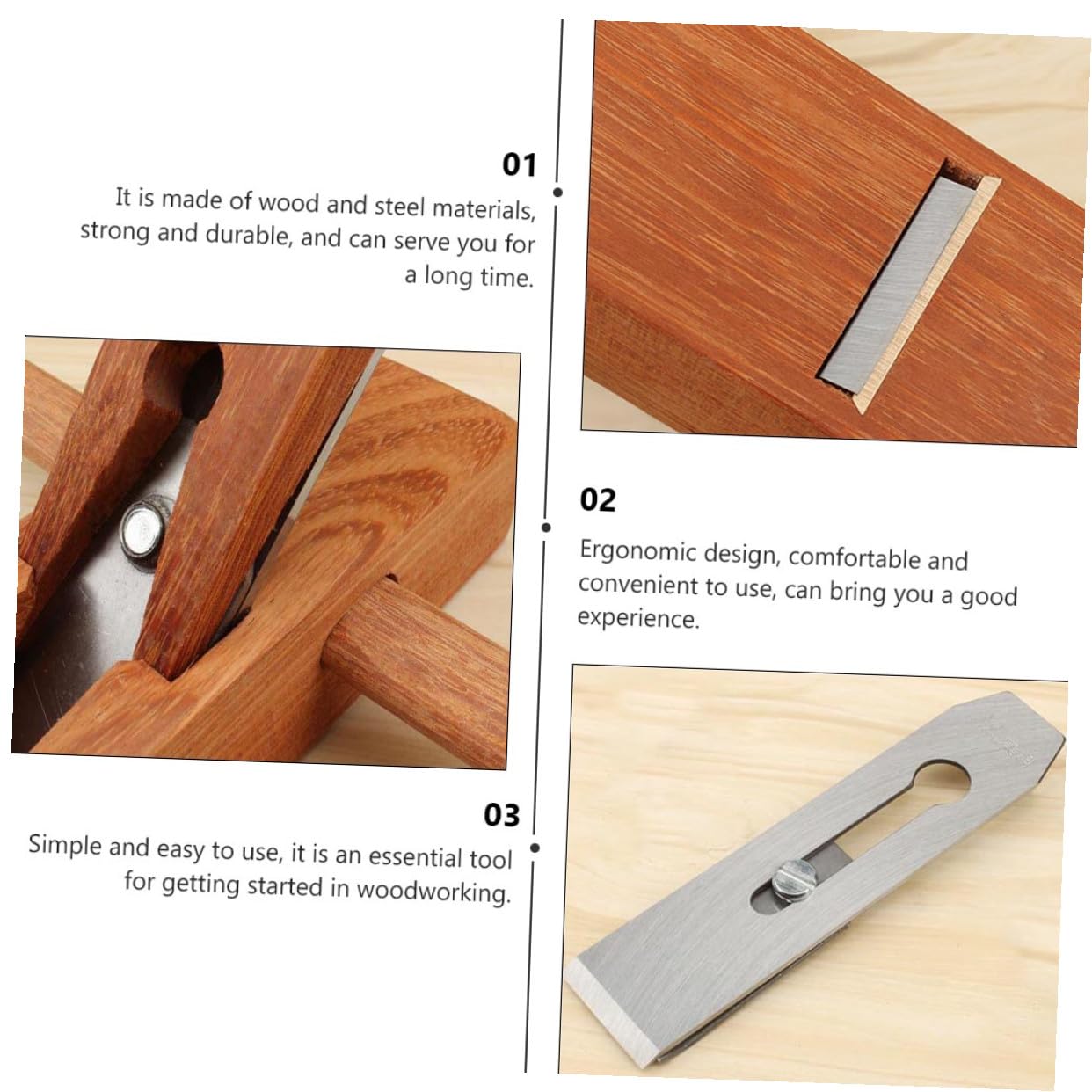 01
It is made of wood and steel materials, strong and durable, and can serve you for a long time.

02
Ergonomic design, comfortable and convenient to use, can bring you a good experience.

03
Simple and easy to use, it is an essential tool for getting started in woodworking.