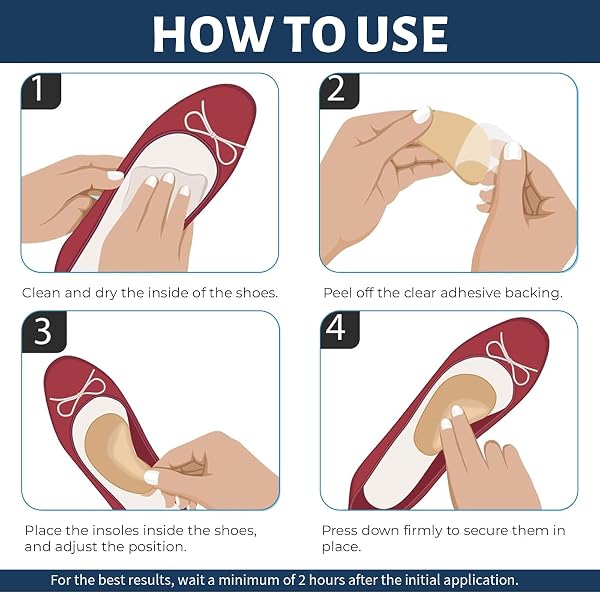 HOW TO USE

1

Clean and dry the inside of the shoes.

2

Peel off the clear adhesive backing.

3

Place the insoles inside the shoes, and adjust the position.

4

Press down firmly to secure them in place.

For the best results, wait a minimum of 2 hours after the initial application.