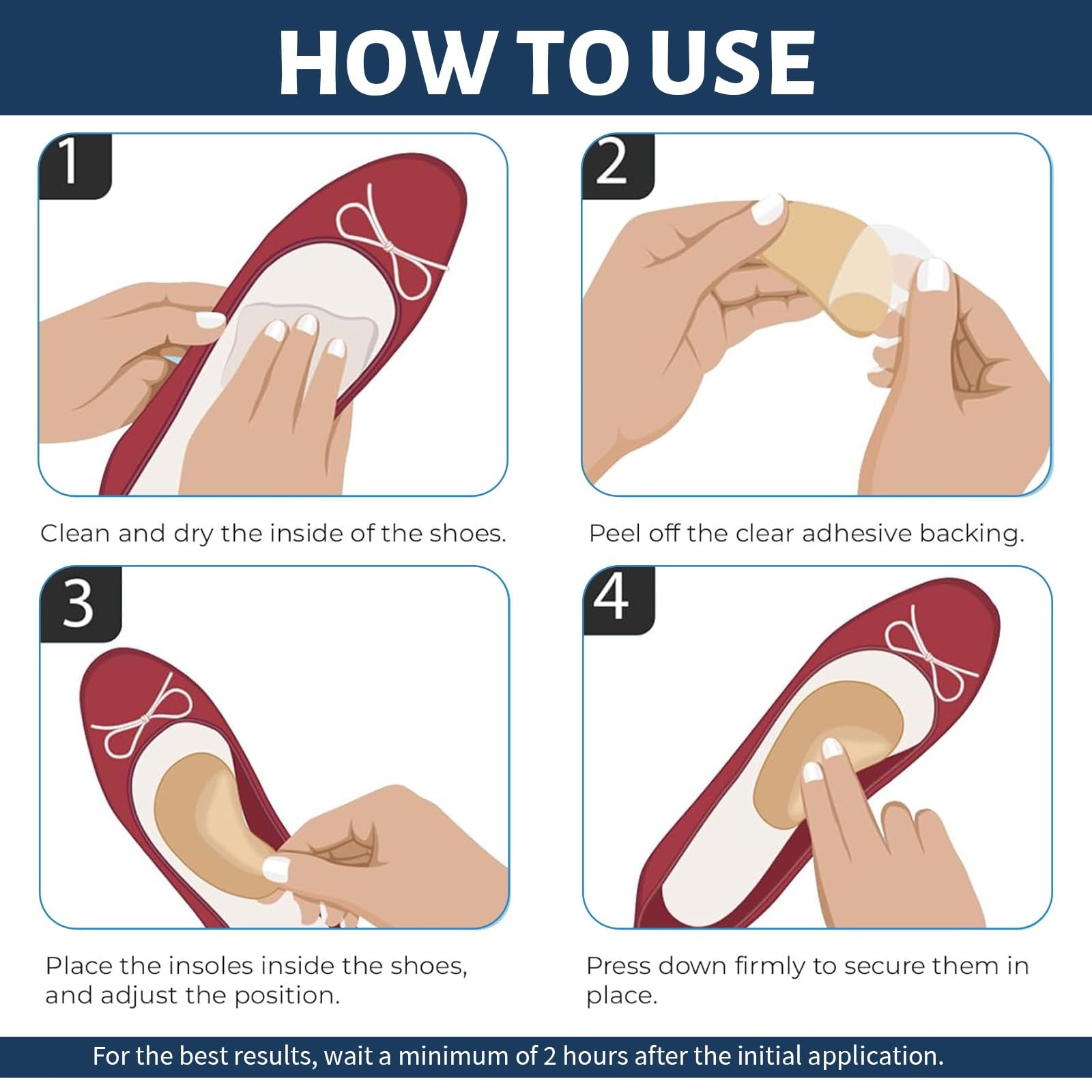 HOW TO USE

1

Clean and dry the inside of the shoes.

2

Peel off the clear adhesive backing.

3

Place the insoles inside the shoes, and adjust the position.

4

Press down firmly to secure them in place.

For the best results, wait a minimum of 2 hours after the initial application.