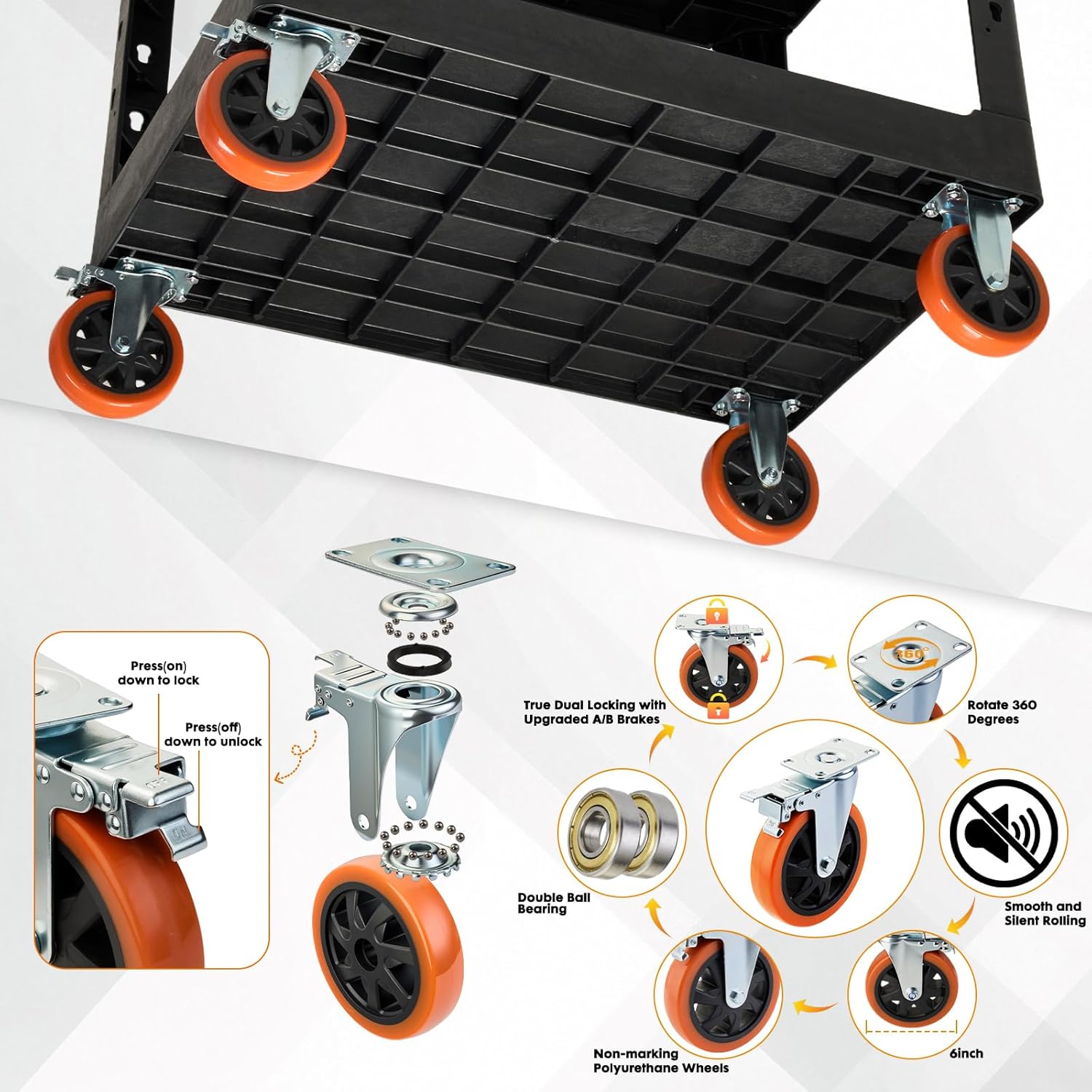 Press(on) down to lock

Press(off) down to unlock

OFF

ON

True Dual Locking with Upgraded A/B Brakes

360°

Rotate 360 Degrees

Double Ball Bearing

Smooth and Silent Rolling

Non-marking Polyurethane Wheels

6inch