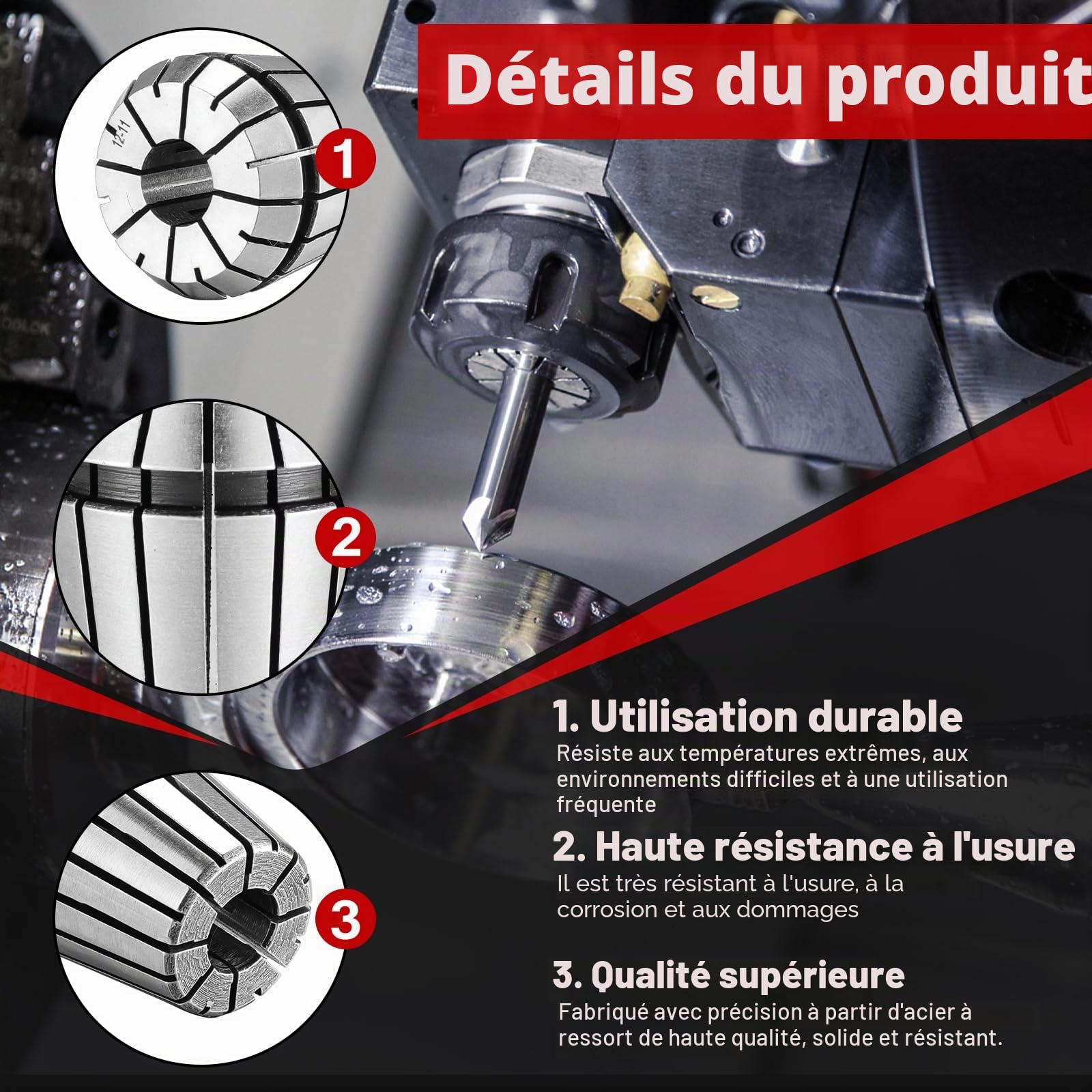 Détails du produit

12-11

1

2

3

1. Utilisation durable
Résiste aux températures extrêmes, aux environnements difficiles et à une utilisation fréquente

2. Haute résistance à l'usure
Il est très résistant à l'usure, à la corrosion et aux dommages

3. Qualité supérieure
Fabriqué avec précision à partir d'acier à ressort de haute qualité, solide et résistant.