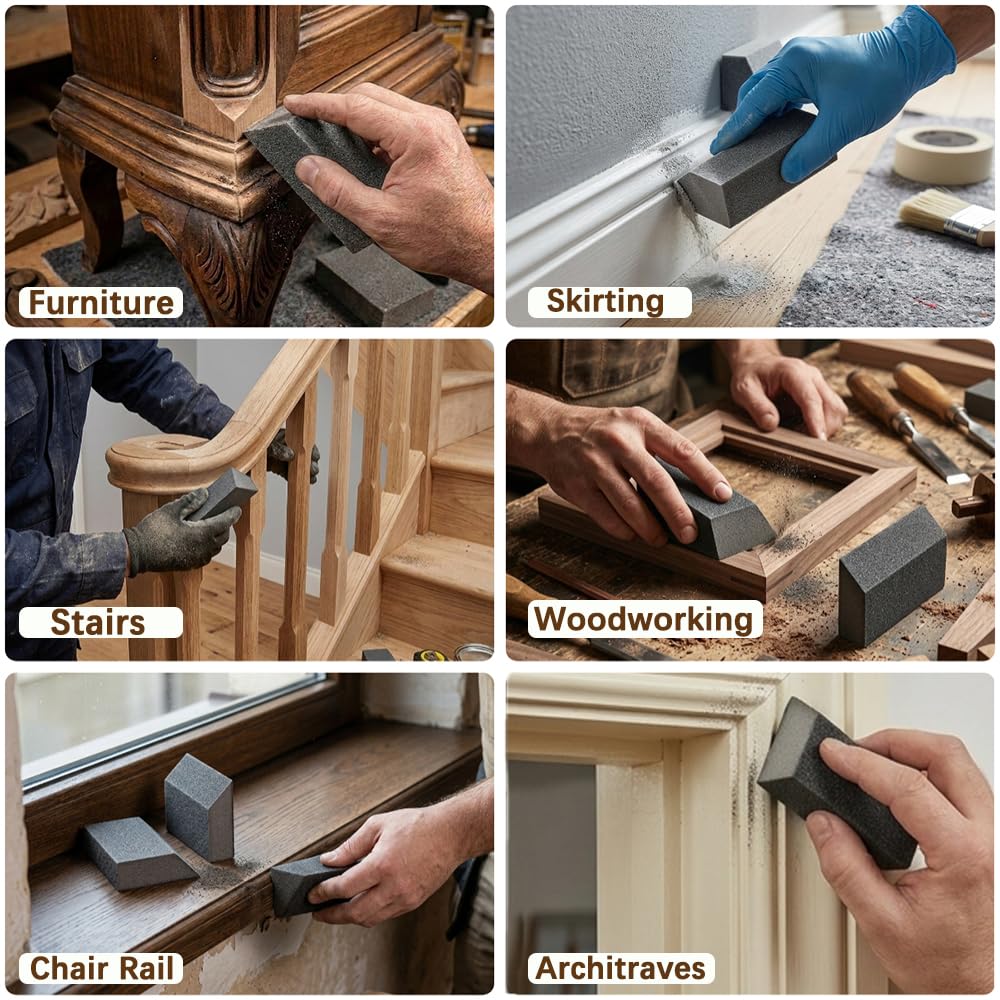 Furniture

Skirting

Stairs

Woodworking

Chair Rail

Architraves