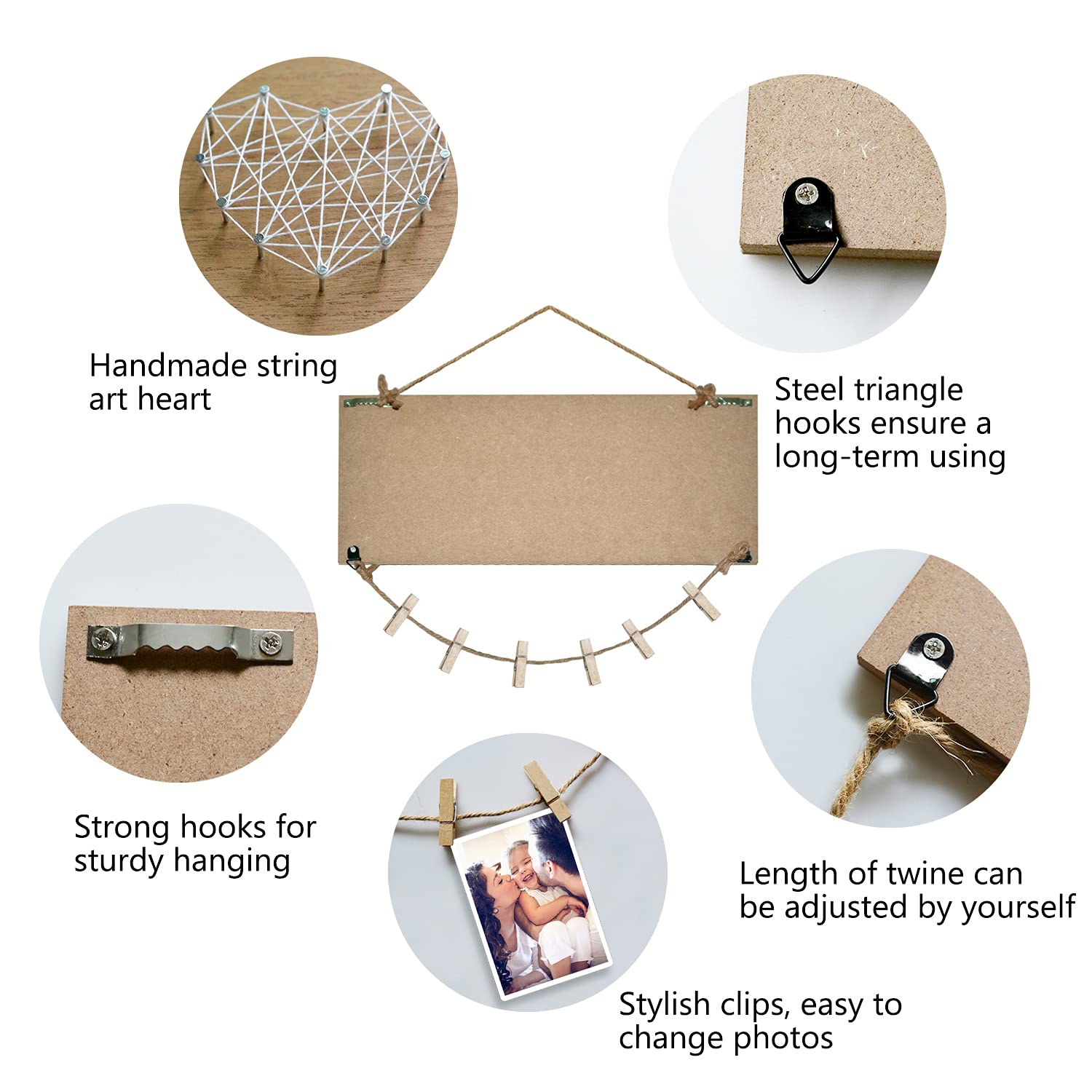 Handmade string art heart

Steel triangle hooks ensure a long-term using

Strong hooks for sturdy hanging

Length of twine can be adjusted by yourself

Stylish clips, easy to change photos