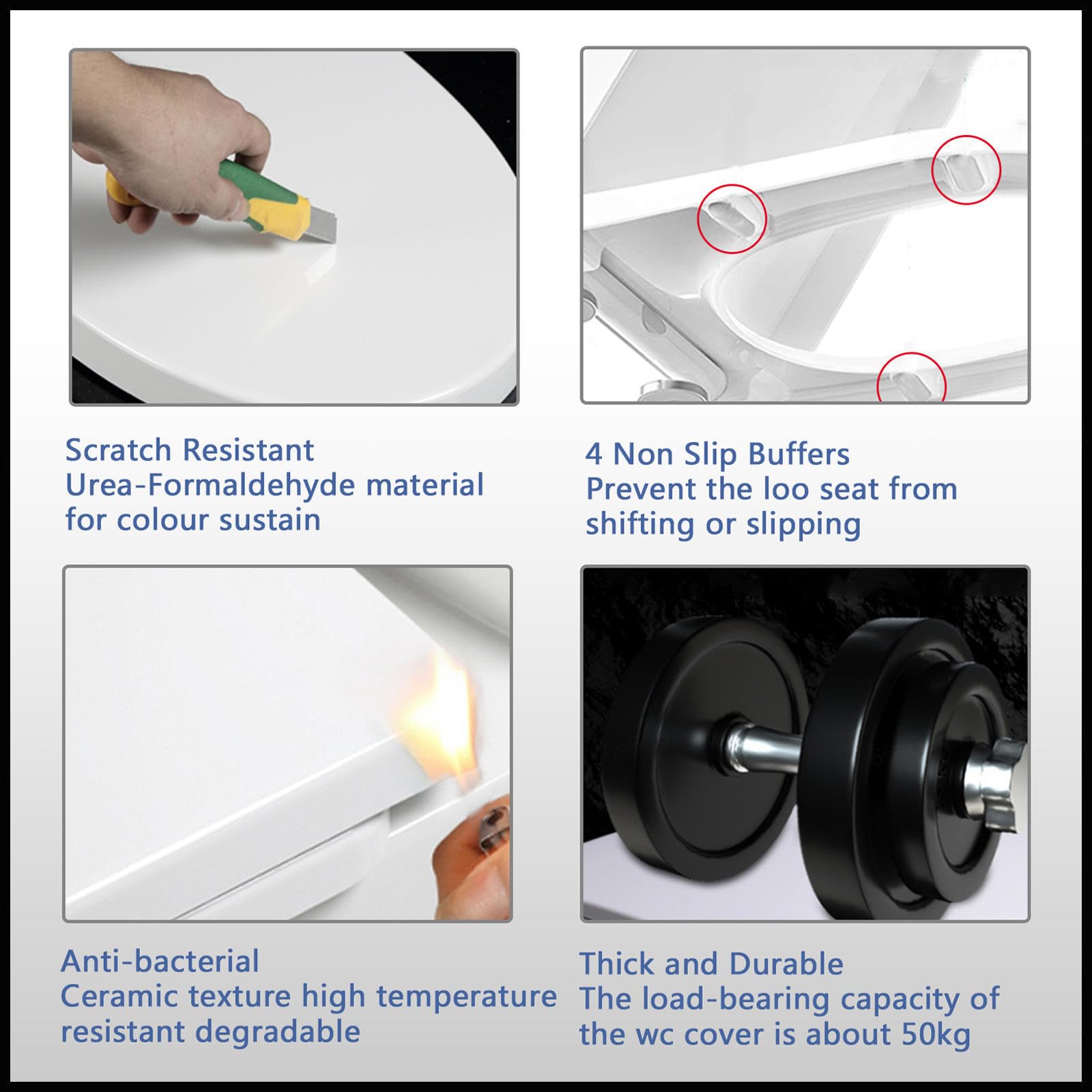 Scratch Resistant
Urea-Formaldehyde material for colour sustain

4 Non Slip Buffers
Prevent the loo seat from shifting or slipping

Anti-bacterial
Ceramic texture high temperature resistant degradable

Thick and Durable
The load-bearing capacity of the wc cover is about 50kg