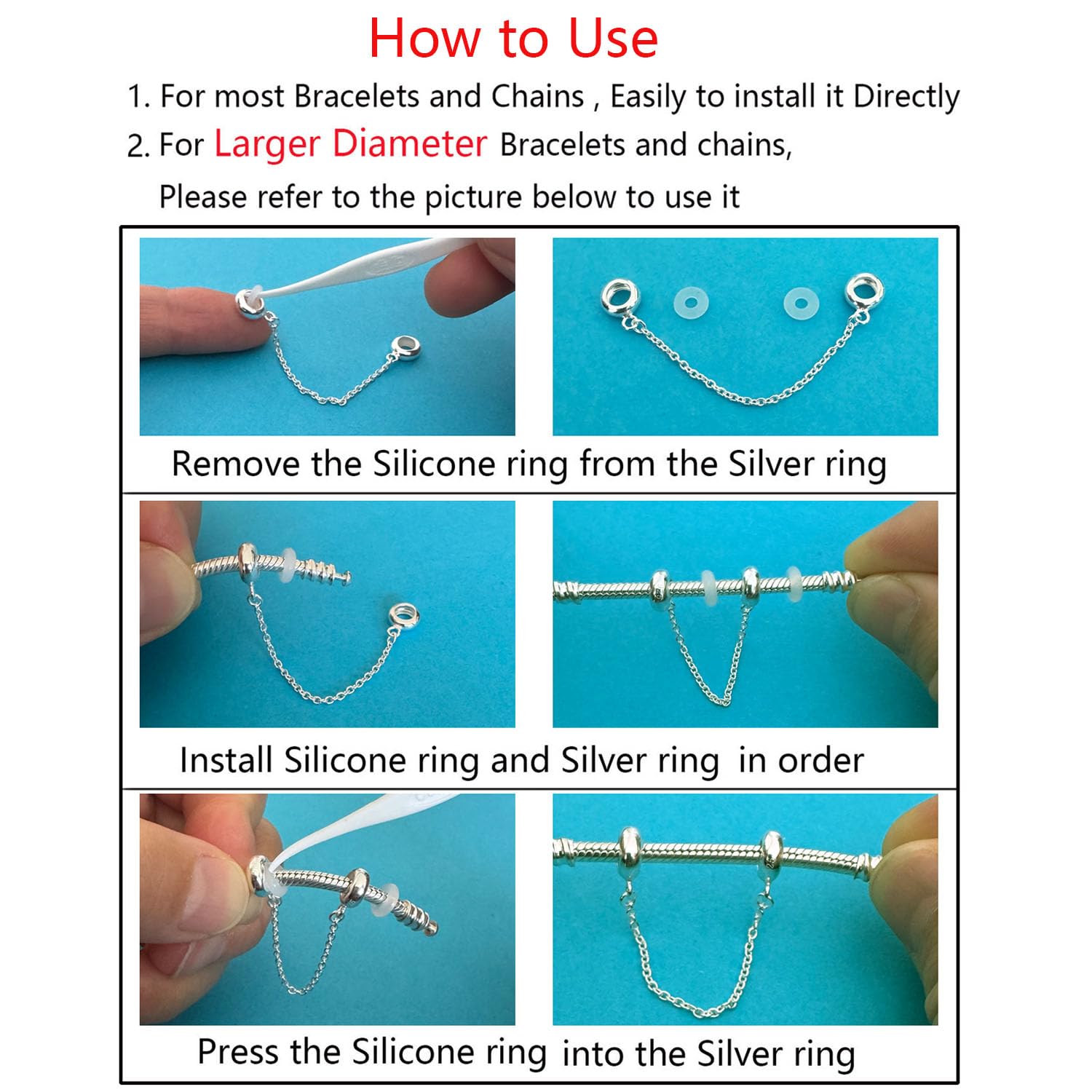 How to Use

1. For most Bracelets and Chains , Easily to install it Directly

2. For Larger Diameter Bracelets and chains, Please refer to the picture below to use it

Remove the Silicone ring from the Silver ring

Install Silicone ring and Silver ring in order

Press the Silicone ring into the Silver ring