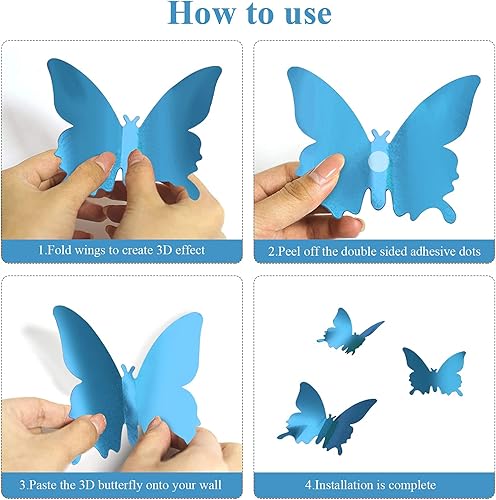 How to use

1.Fold wings to create 3D effect

2.Peel off the double sided adhesive dots

3.Paste the 3D butterfly onto your wall

4.Installation is complete