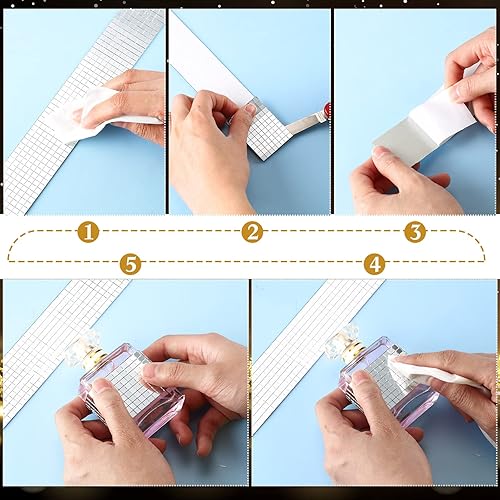 1
2
3
5
4