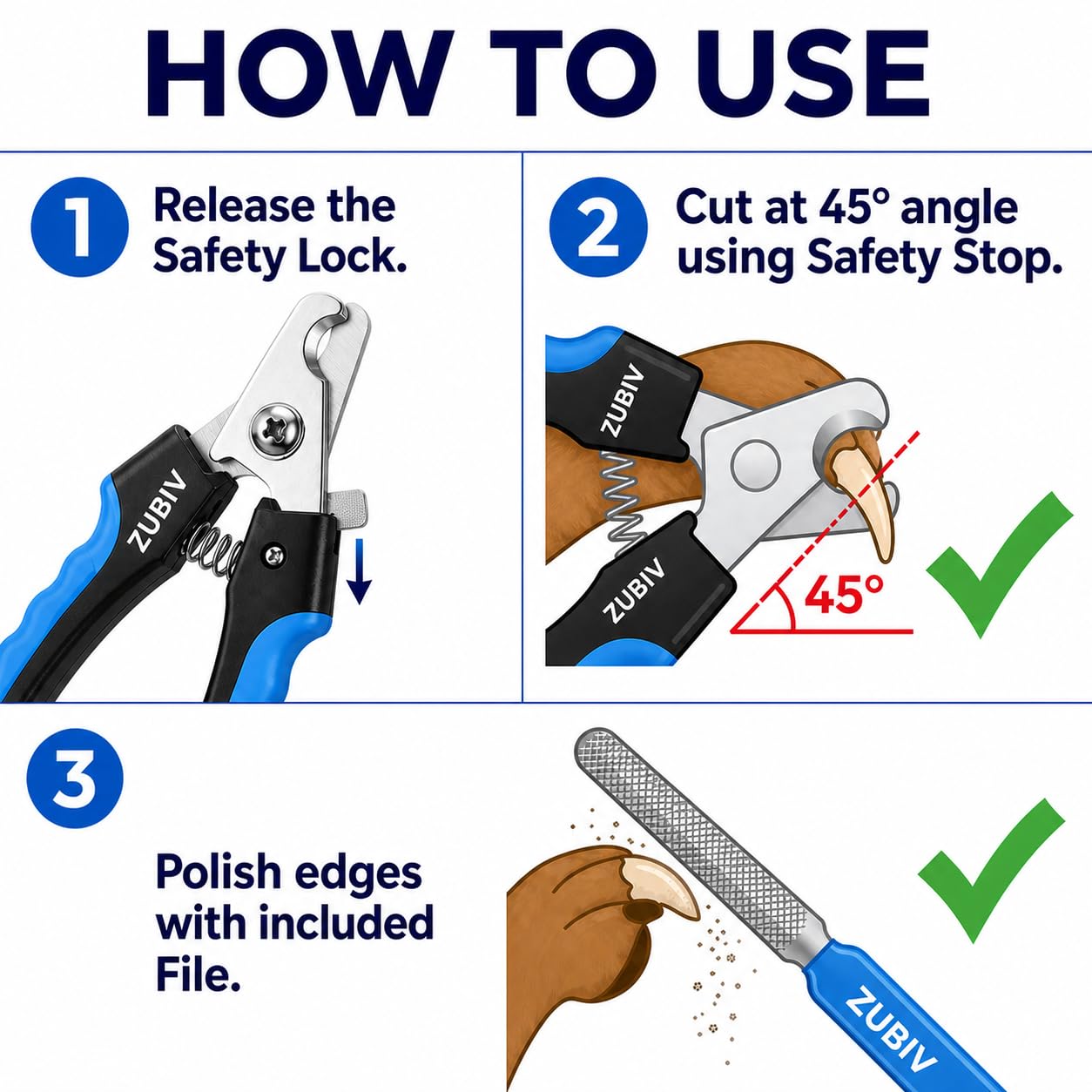 HOW TO USE

1 Release the Safety Lock.

ZUBIV

2 Cut at 45° angle using Safety Stop.

ZUBIV

ZUBIV

45°

3

Polish edges with included File.

ZUBIV