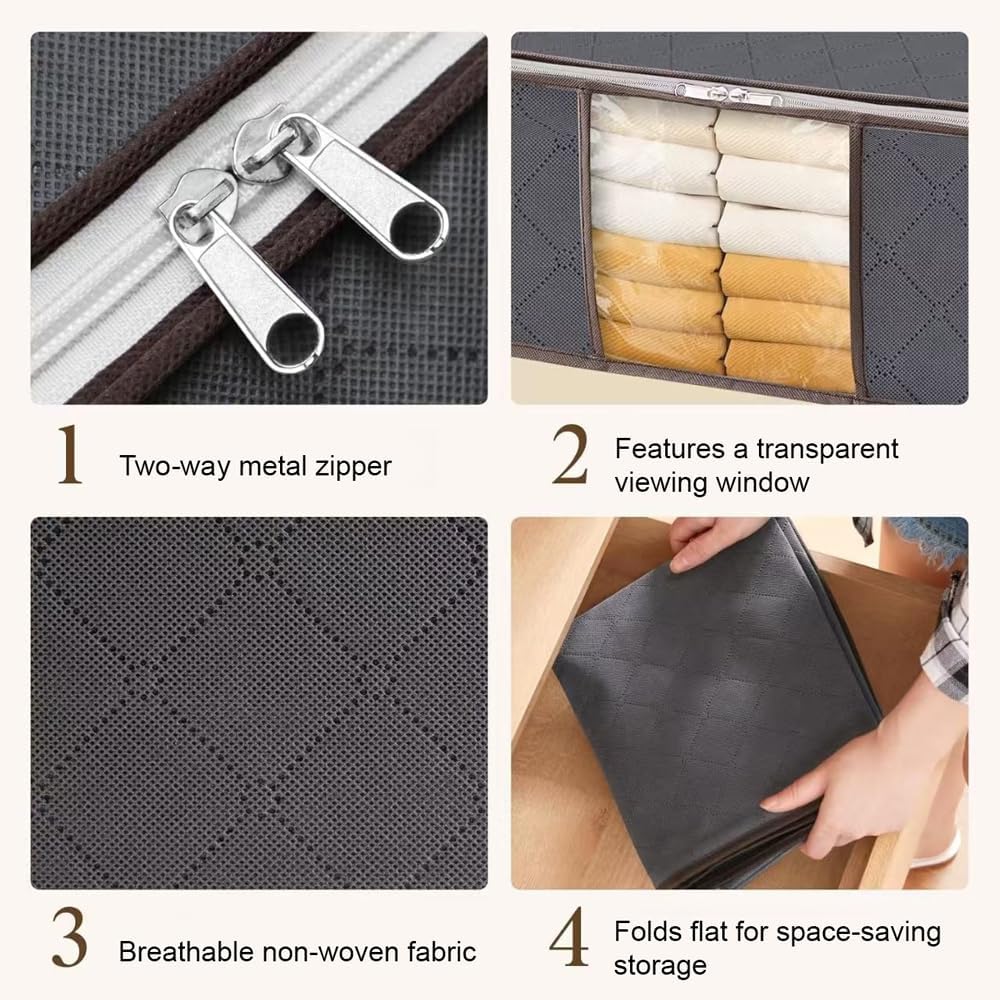 1 Two-way metal zipper

2 Features a transparent viewing window

3 Breathable non-woven fabric

4 Folds flat for space-saving storage