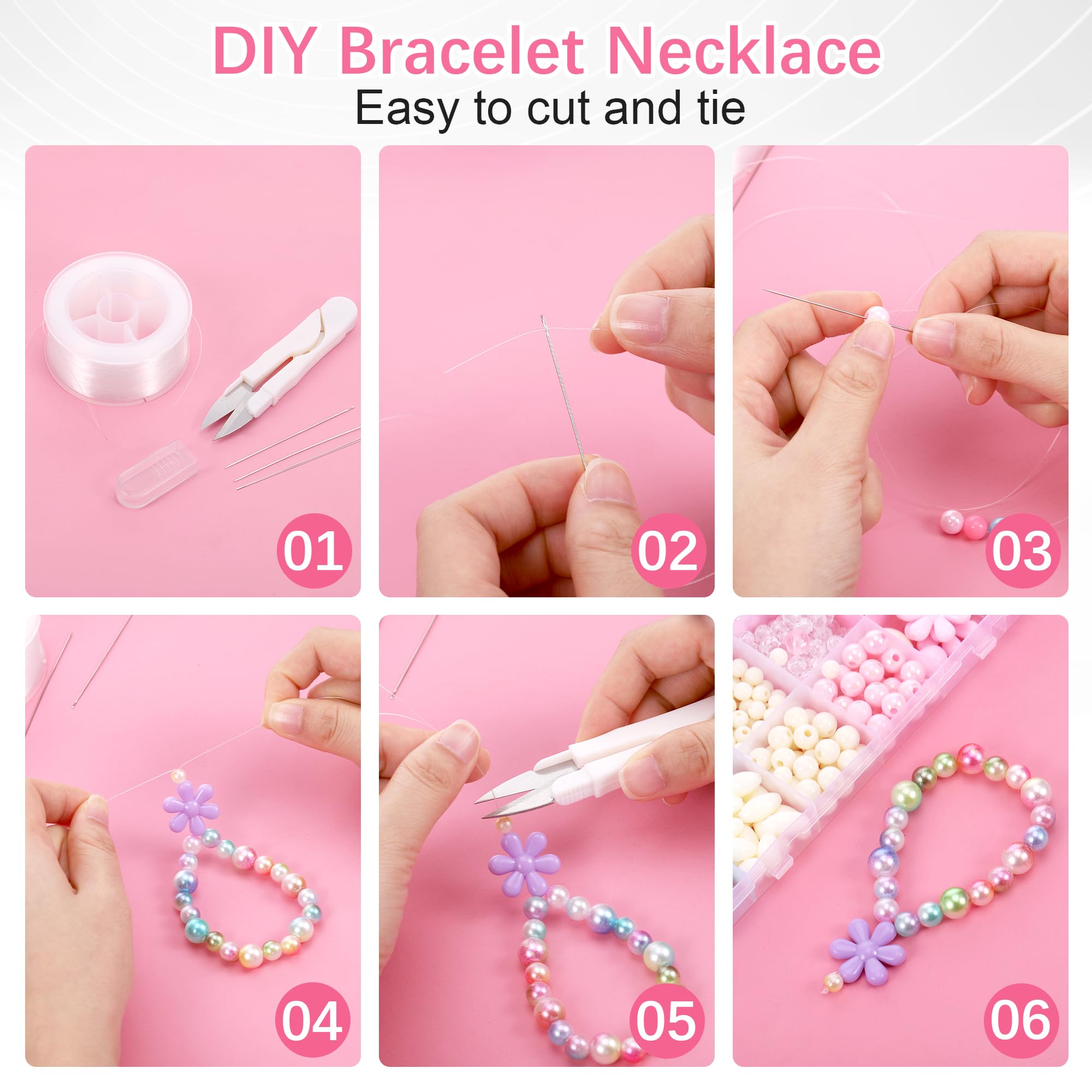 DIY Bracelet Necklace

Easy to cut and tie

01

02

03

04

05

06