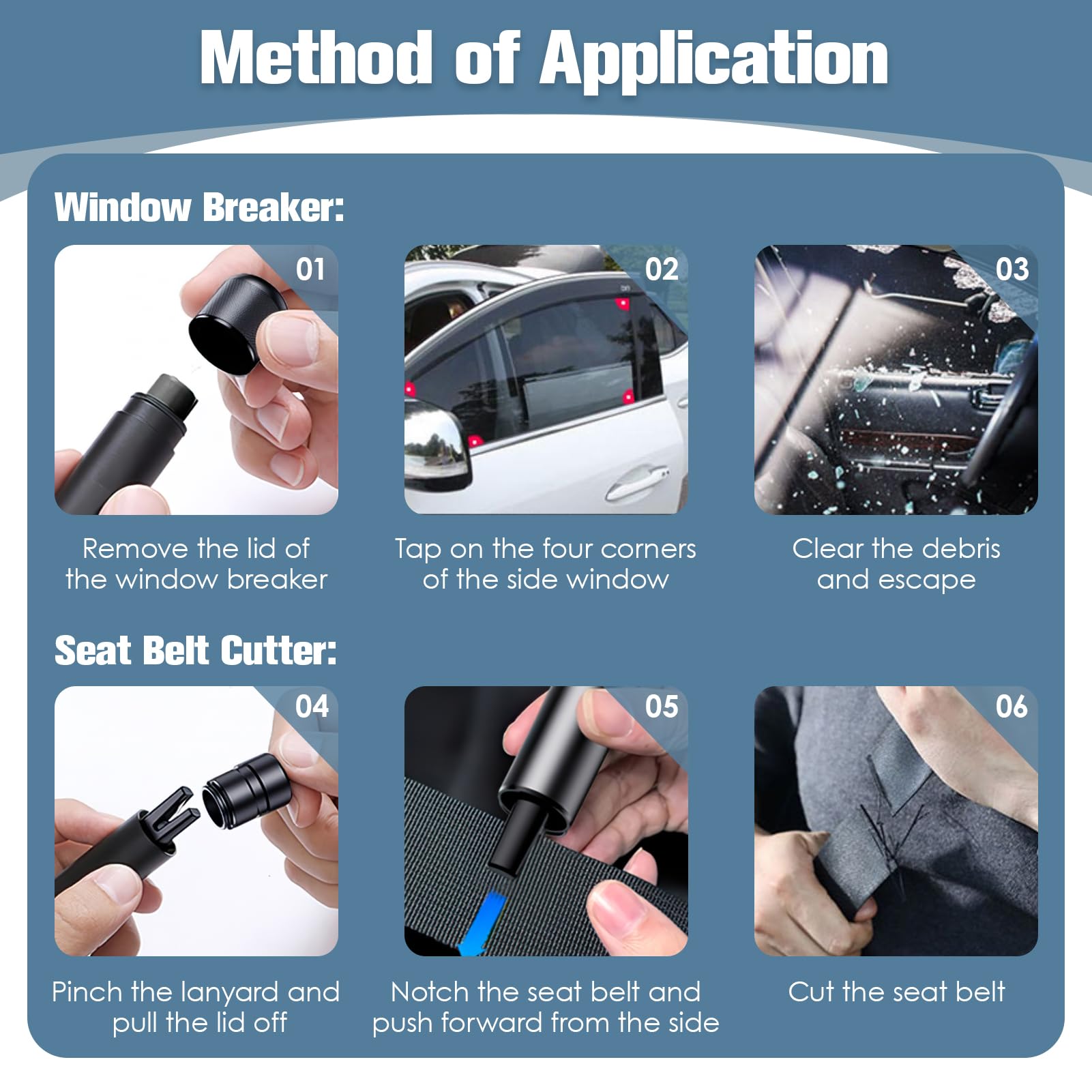 Method of Application

Window Breaker:

01

Remove the lid of the window breaker

02

Tap on the four corners of the side window

03

Clear the debris and escape

Seat Belt Cutter:

04

Pinch the lanyard and pull the lid off

05

Notch the seat belt and push forward from the side

06

Cut the seat belt