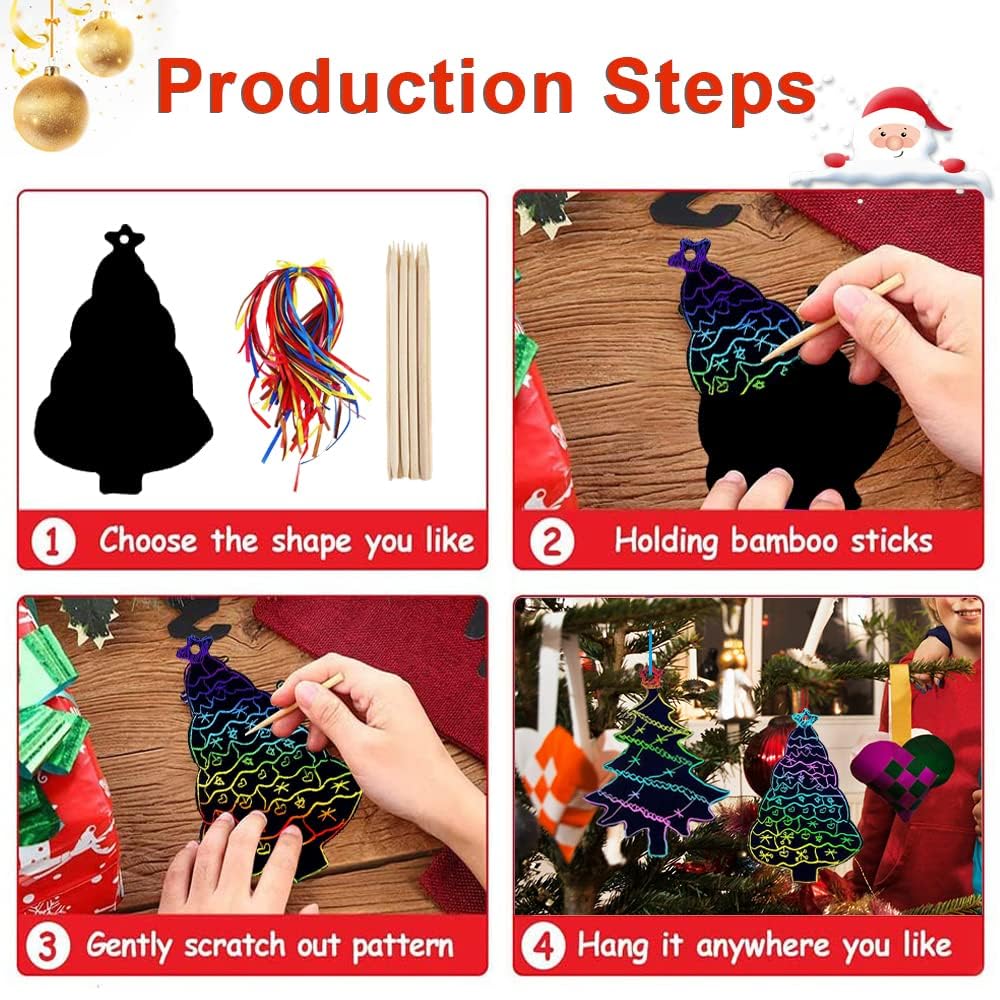 Production Steps

1 Choose the shape you like

2 Holding bamboo sticks

3 Gently scratch out pattern

4 Hang it anywhere you like