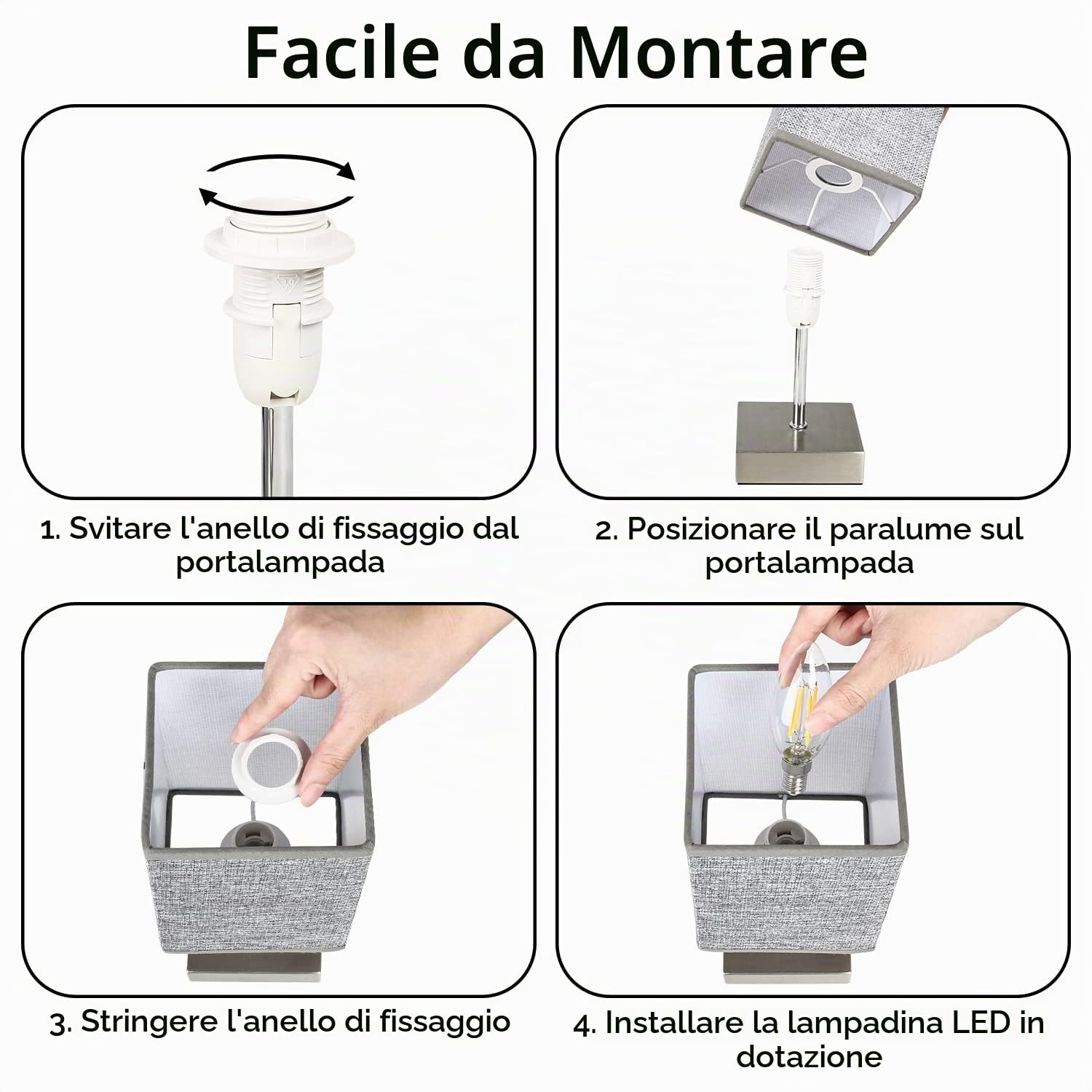 Facile da Montare

1. Svitare l'anello di fissaggio dal portalampada

2. Posizionare il paralume sul portalampada

3. Stringere l'anello di fissaggio

4. Installare la lampadina LED in dotazione