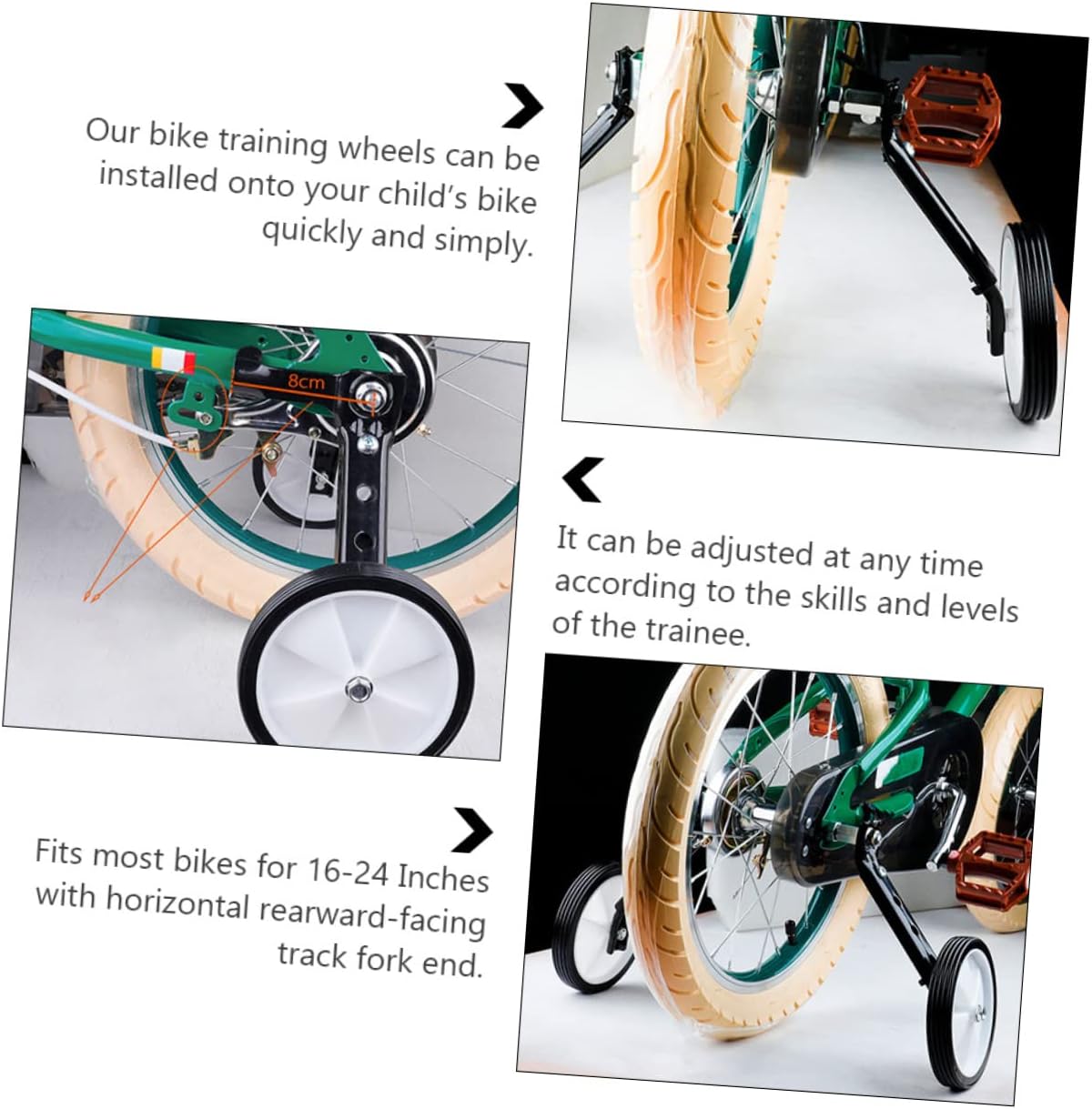 Our bike training wheels can be installed onto your child's bike quickly and simply.

8cm

It can be adjusted at any time according to the skills and levels of the trainee.

Fits most bikes for 16-24 Inches with horizontal rearward-facing track fork end.