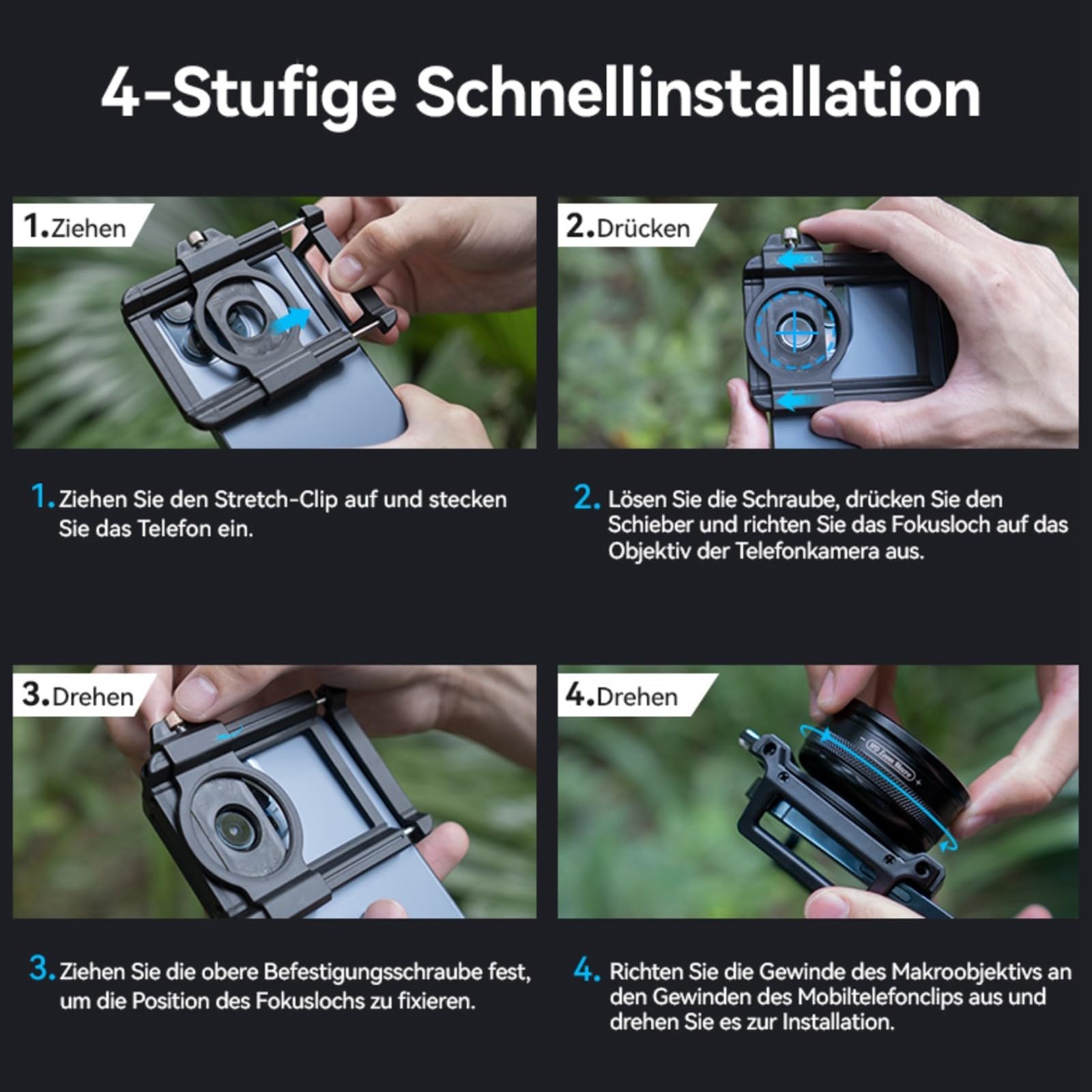 4-Stufige Schnellinstallation

1.Ziehen

2.Drücken

1. Ziehen Sie den Stretch-Clip auf und stecken Sie das Telefon ein.

2. Lösen Sie die Schraube, drücken Sie den Schieber und richten Sie das Fokusloch auf das Objektiv der Telefonkamera aus.

3.Drehen

4.Drehen

3. Ziehen Sie die obere Befestigungsschraube fest, um die Position des Fokuslochs zu fixieren.

4. Richten Sie die Gewinde des Makroobjektivs an den Gewinden des Mobiltelefonclips aus und drehen Sie es zur Installation.