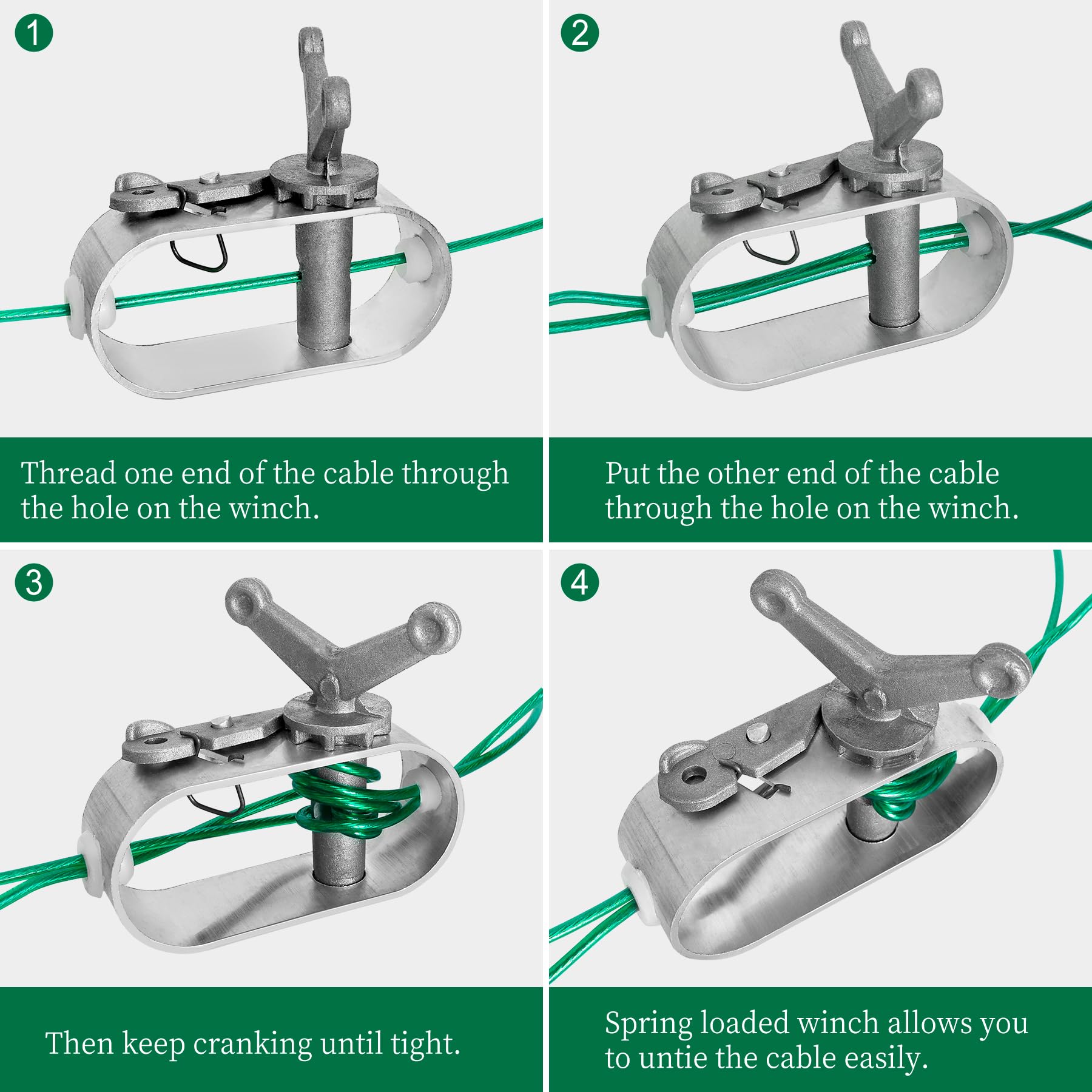 1

Thread one end of the cable through the hole on the winch.

2

Put the other end of the cable through the hole on the winch.

3

Then keep cranking until tight.

4

Spring loaded winch allows you to untie the cable easily.