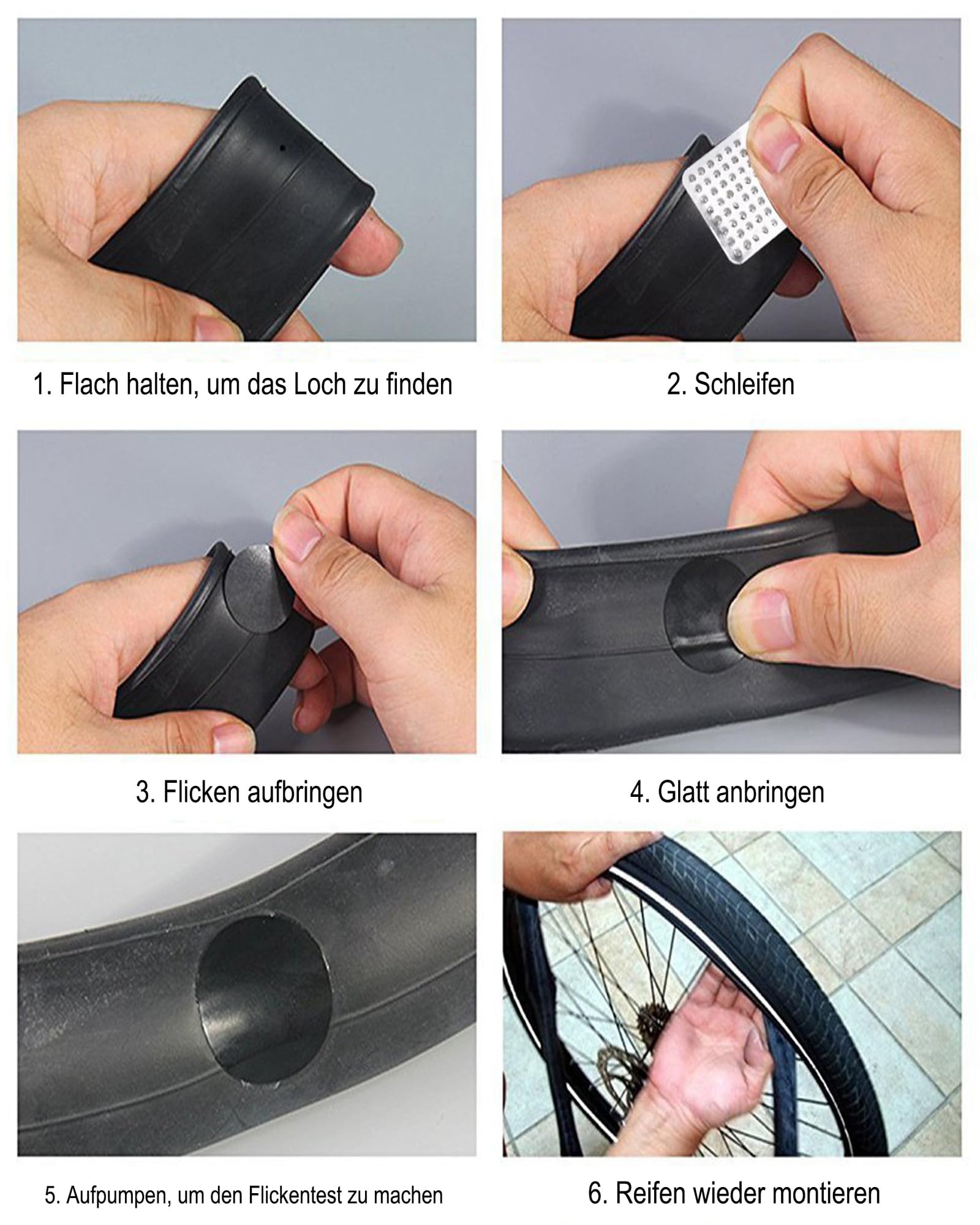 1. Flach halten, um das Loch zu finden

2. Schleifen

3. Flicken aufbringen

4. Glatt anbringen

5. Aufpumpen, um den Flickentest zu machen

6. Reifen wieder montieren