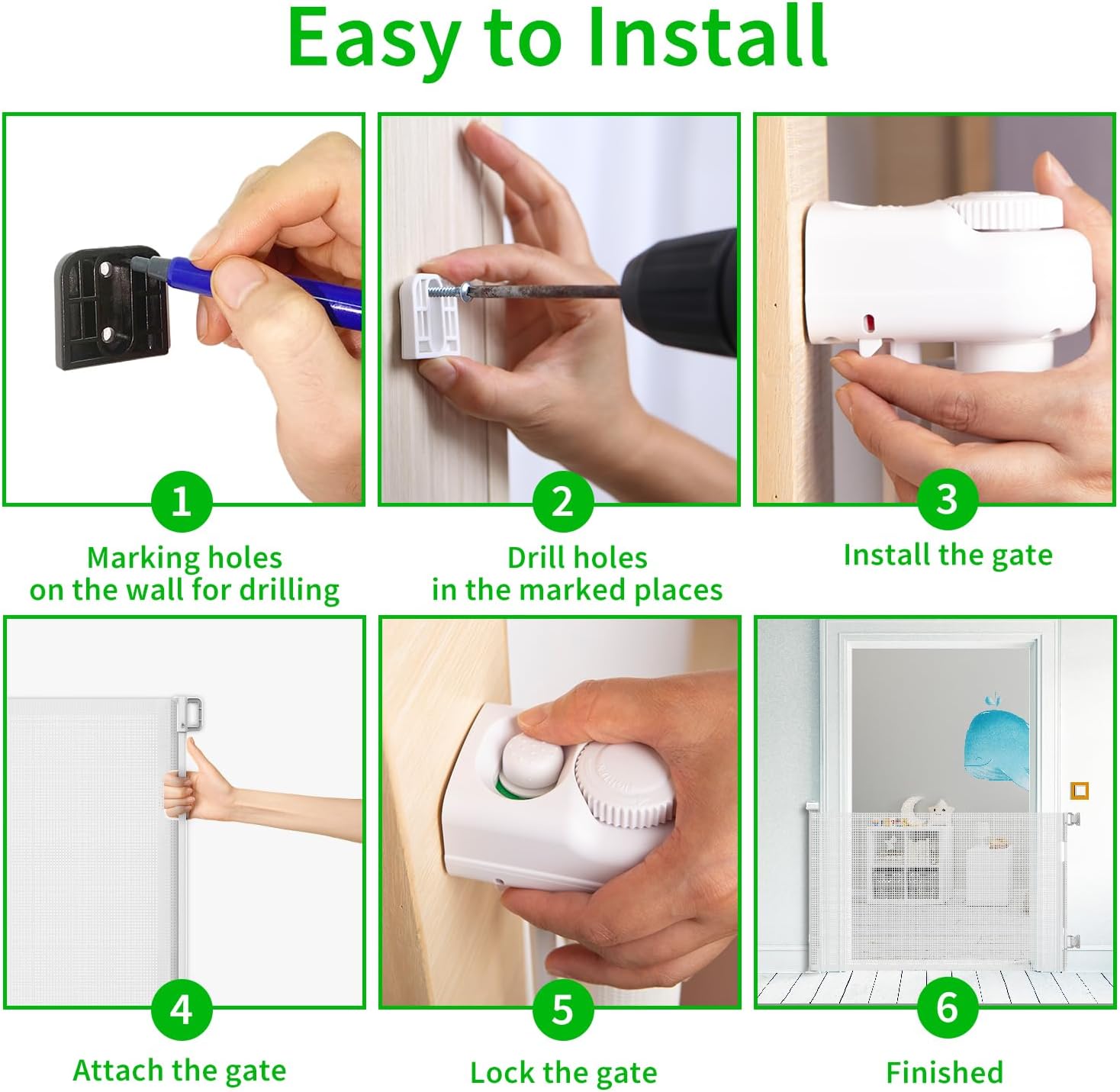 Easy to Install

1
Marking holes on the wall for drilling

2
Drill holes in the marked places

3
Install the gate

4
Attach the gate

5
Lock the gate

6
Finished