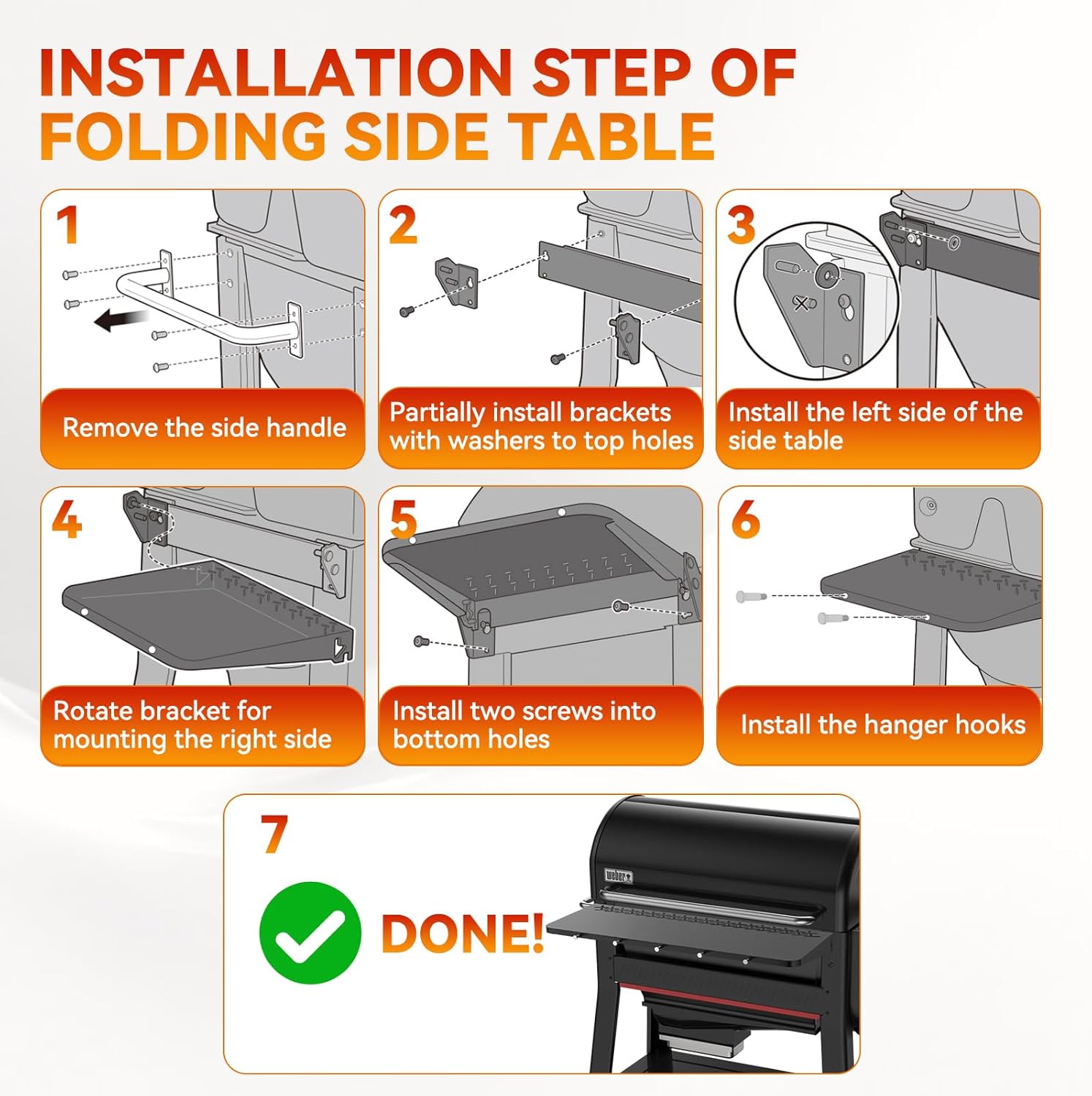 INSTALLATION STEP OF FOLDING SIDE TABLE

1
Remove the side handle

2
Partially install brackets with washers to top holes

3
Install the left side of the side table

4
Rotate bracket for mounting the right side

5
Install two screws into bottom holes

6
Install the hanger hooks

7
DONE!

weber