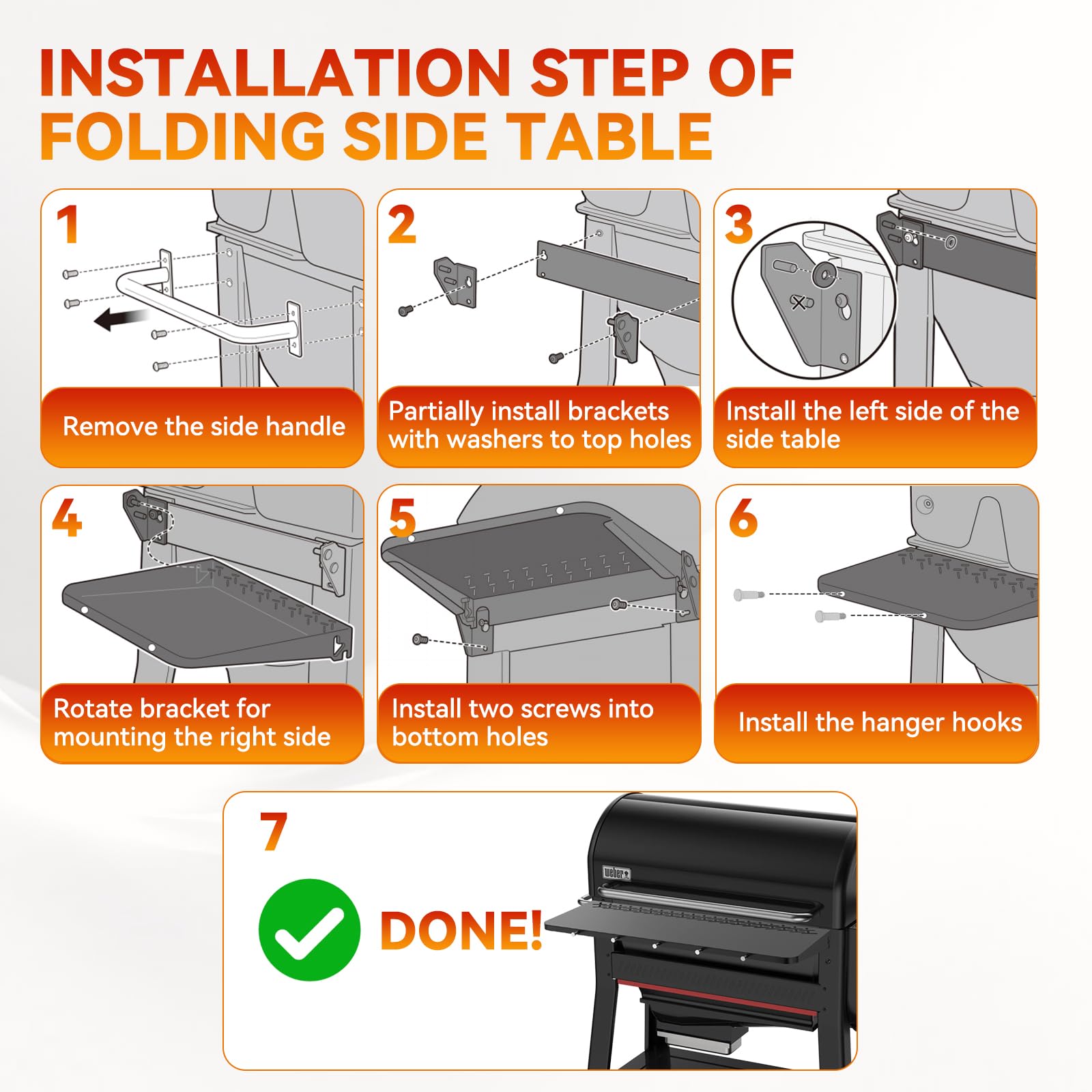 INSTALLATION STEP OF FOLDING SIDE TABLE

1

Remove the side handle

2

Partially install brackets with washers to top holes

3

Install the left side of the side table

4

Rotate bracket for mounting the right side

5

Install two screws into bottom holes

6

Install the hanger hooks

7

DONE!

weber