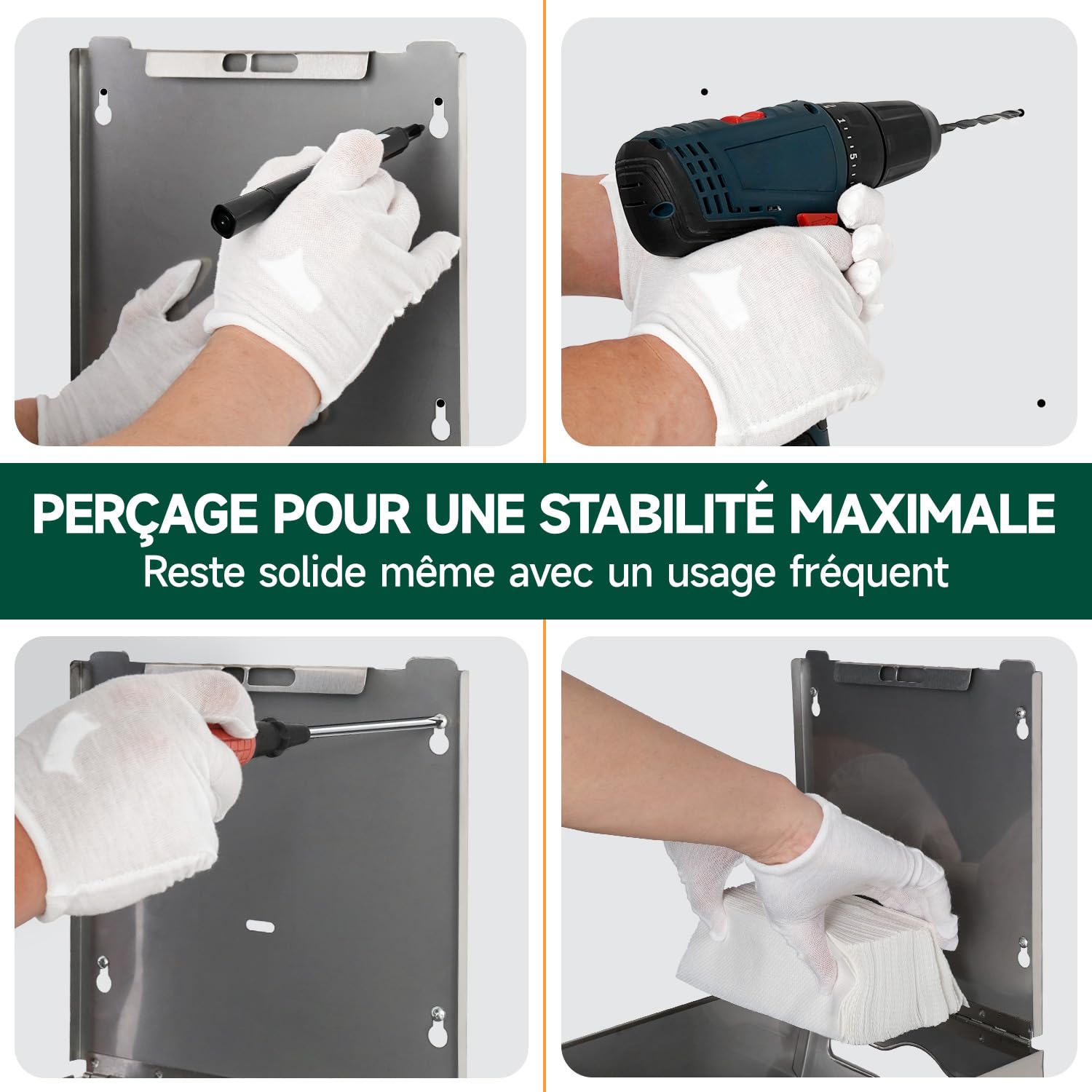 PERÇAGE POUR UNE STABILITÉ MAXIMALE
Reste solide même avec un usage fréquent