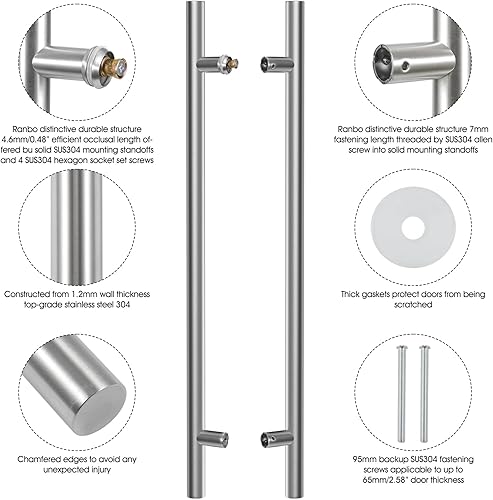 Ranbo distinctive durable structure 4.6mm/0.48" efficient occlusal length offered bu solid SUS304 mounting standoffs and 4 SUS304 hexagon socket set screws

Constructed from 1.2mm wall thickness top-grade stainless steel 304

Chamfered edges to avoid any unexpected injury

Ranbo distinctive durable structure 7mm fastening length threaded by SUS304 allen screw into solid mounting standoffs

Thick gaskets protect doors from being scratched

95mm backup SUS304 fastening screws applicable to up to 65mm/2.58" door thickness