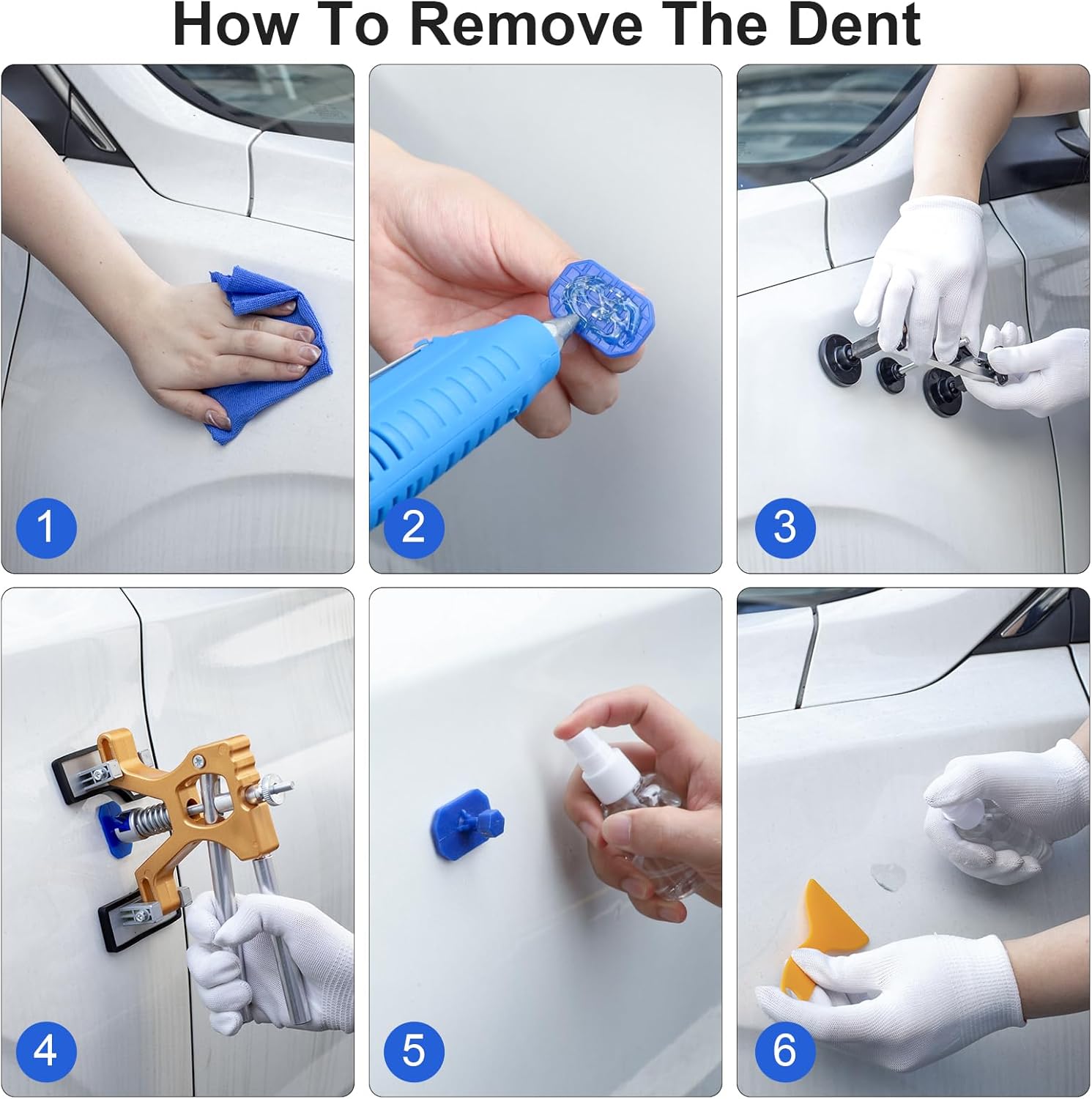 How To Remove The Dent

1

2

3

4

5

6