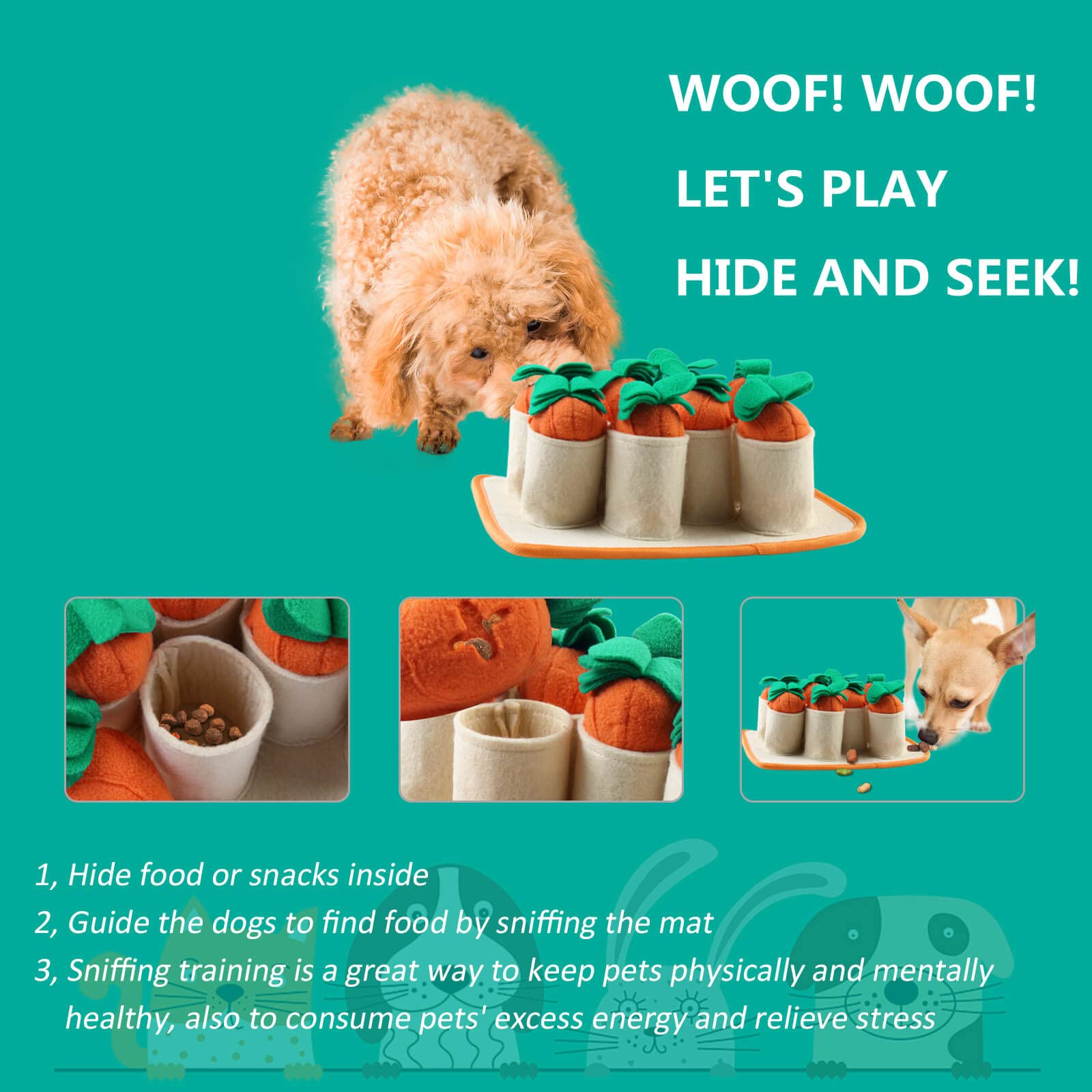 WOOF! WOOF!
LET'S PLAY
HIDE AND SEEK!

1, Hide food or snacks inside
2, Guide the dogs to find food by sniffing the mat
3, Sniffing training is a great way to keep pets physically and mentally healthy, also to consume pets' excess energy and relieve stress