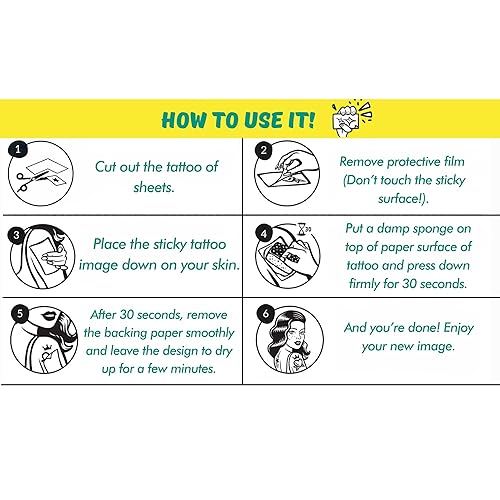 HOW TO USE IT!

1 Cut out the tattoo of sheets.

2 Remove protective film (Don't touch the sticky surface!).

3 Place the sticky tattoo image down on your skin.

4 30 Put a damp sponge on top of paper surface of tattoo and press down firmly for 30 seconds.

5 After 30 seconds, remove the backing paper smoothly and leave the design to dry up for a few minutes.

6 And you're done! Enjoy your new image.