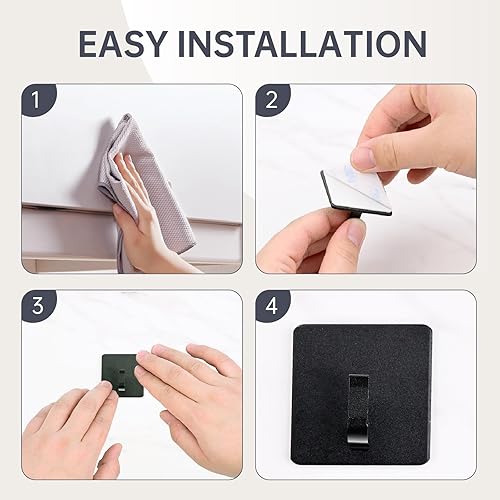 EASY INSTALLATION

1

2

3

4