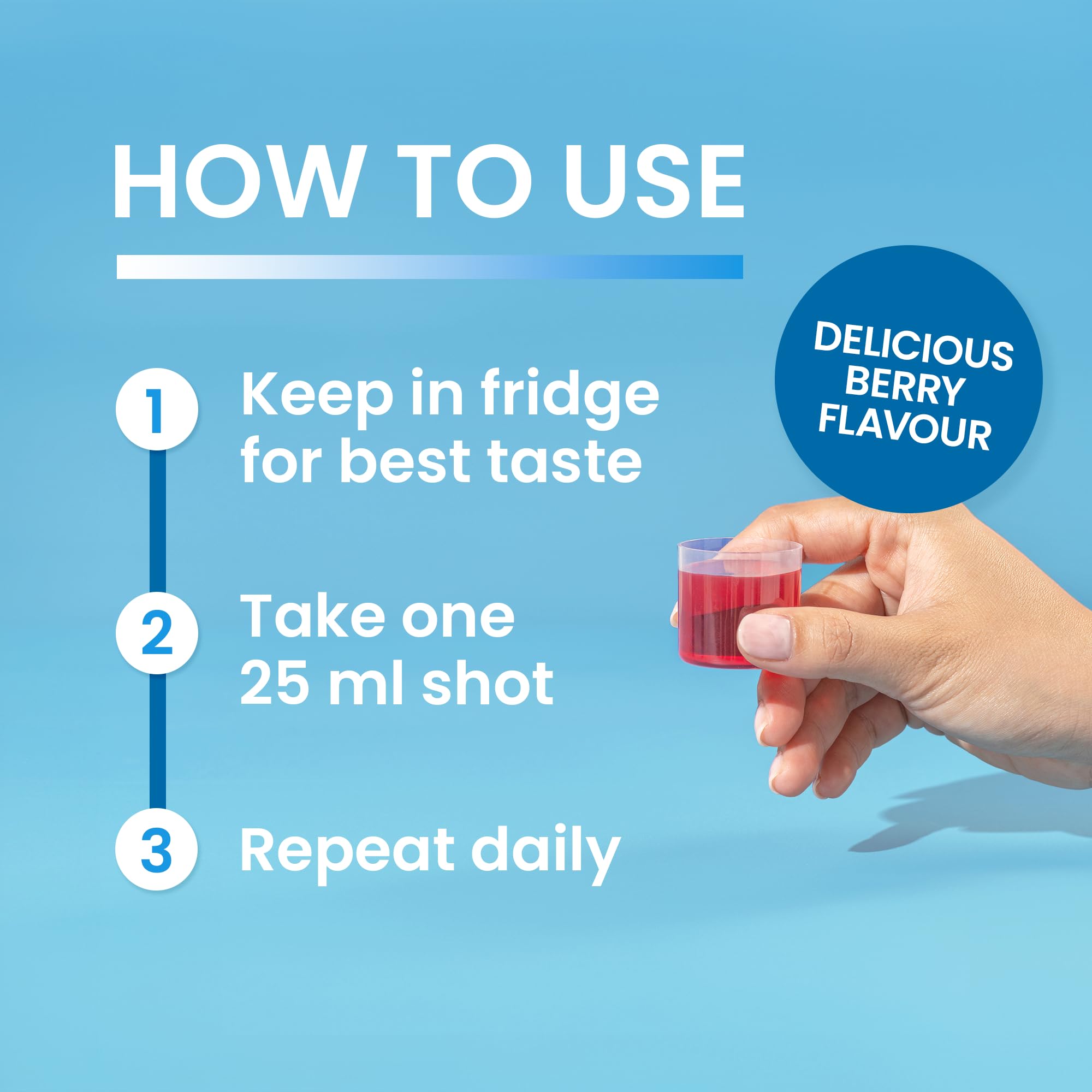 HOW TO USE

DELICIOUS BERRY FLAVOUR

1 Keep in fridge for best taste

2 Take one 25 ml shot

3 Repeat daily