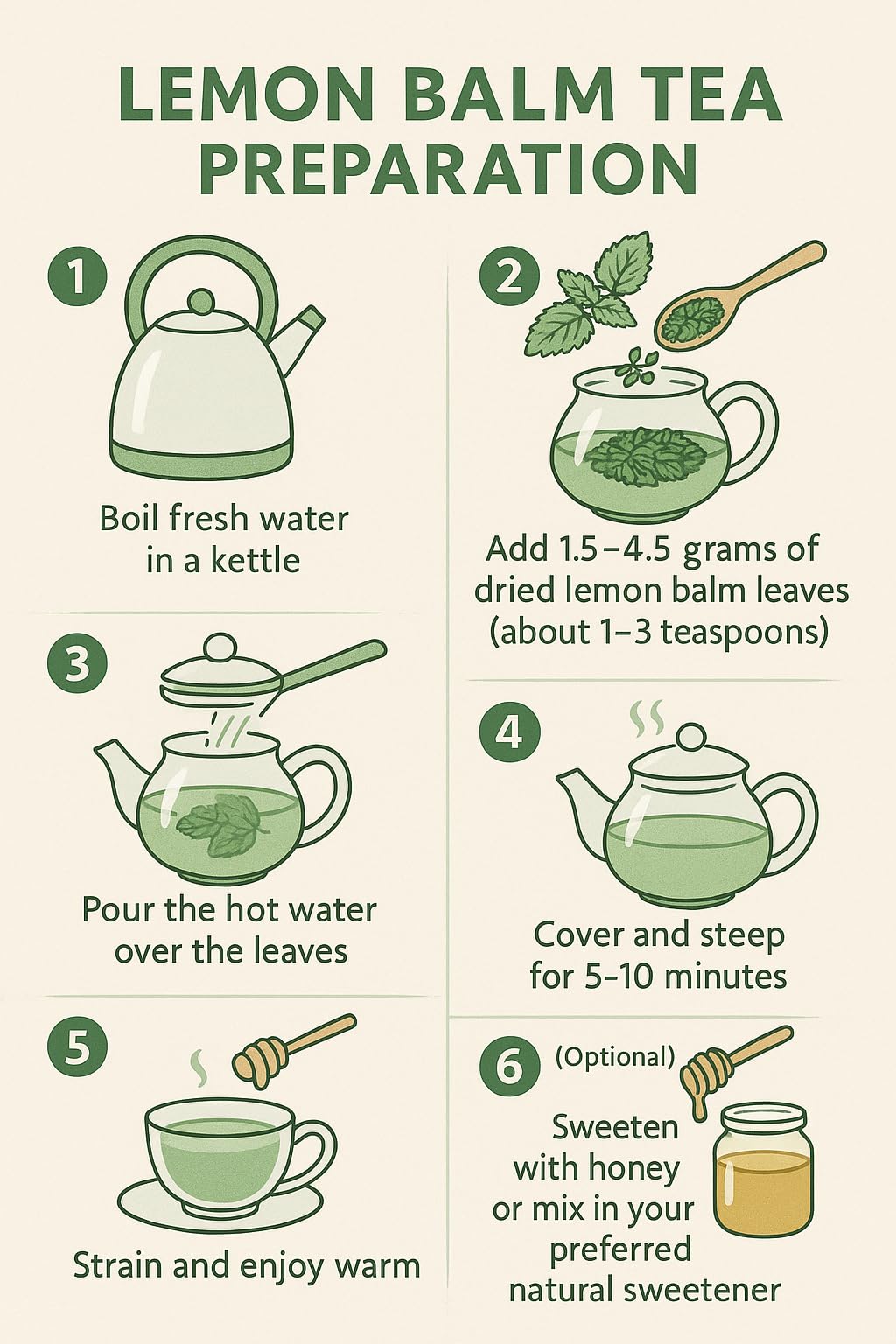 LEMON BALM TEA PREPARATION

1

Boil fresh water in a kettle

2

Add 1.5–4.5 grams of dried lemon balm leaves (about 1–3 teaspoons)

3

Pour the hot water over the leaves

4

Cover and steep for 5–10 minutes

5

Strain and enjoy warm

6

(Optional)

Sweeten with honey or mix in your preferred natural sweetener