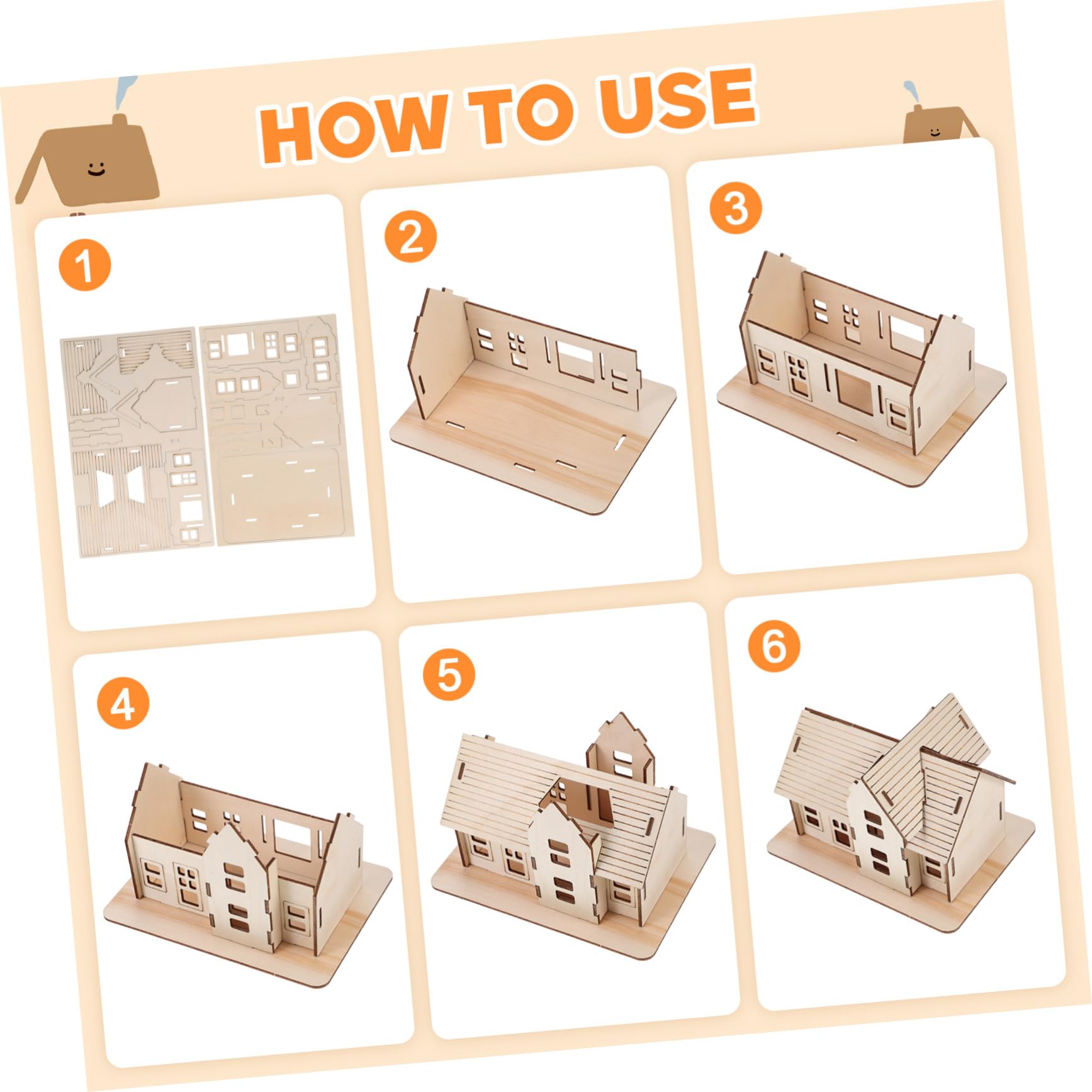 HOW TO USE

1

2

3

4

5

6