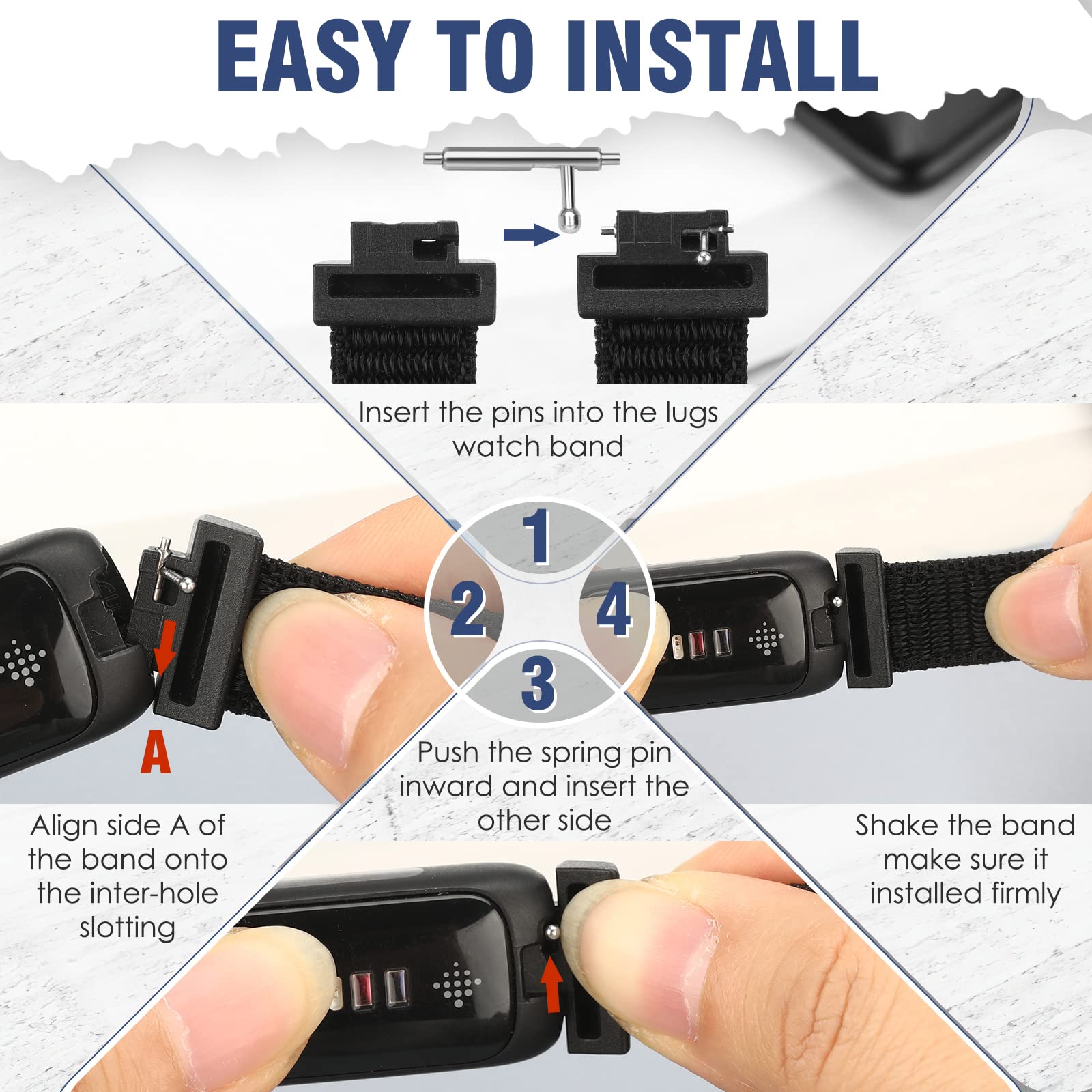 EASY TO INSTALL

Insert the pins into the lugs watch band

1

2

4

3

A

Push the spring pin inward and insert the other side

Align side A of the band onto the inter-hole slotting

Shake the band make sure it installed firmly