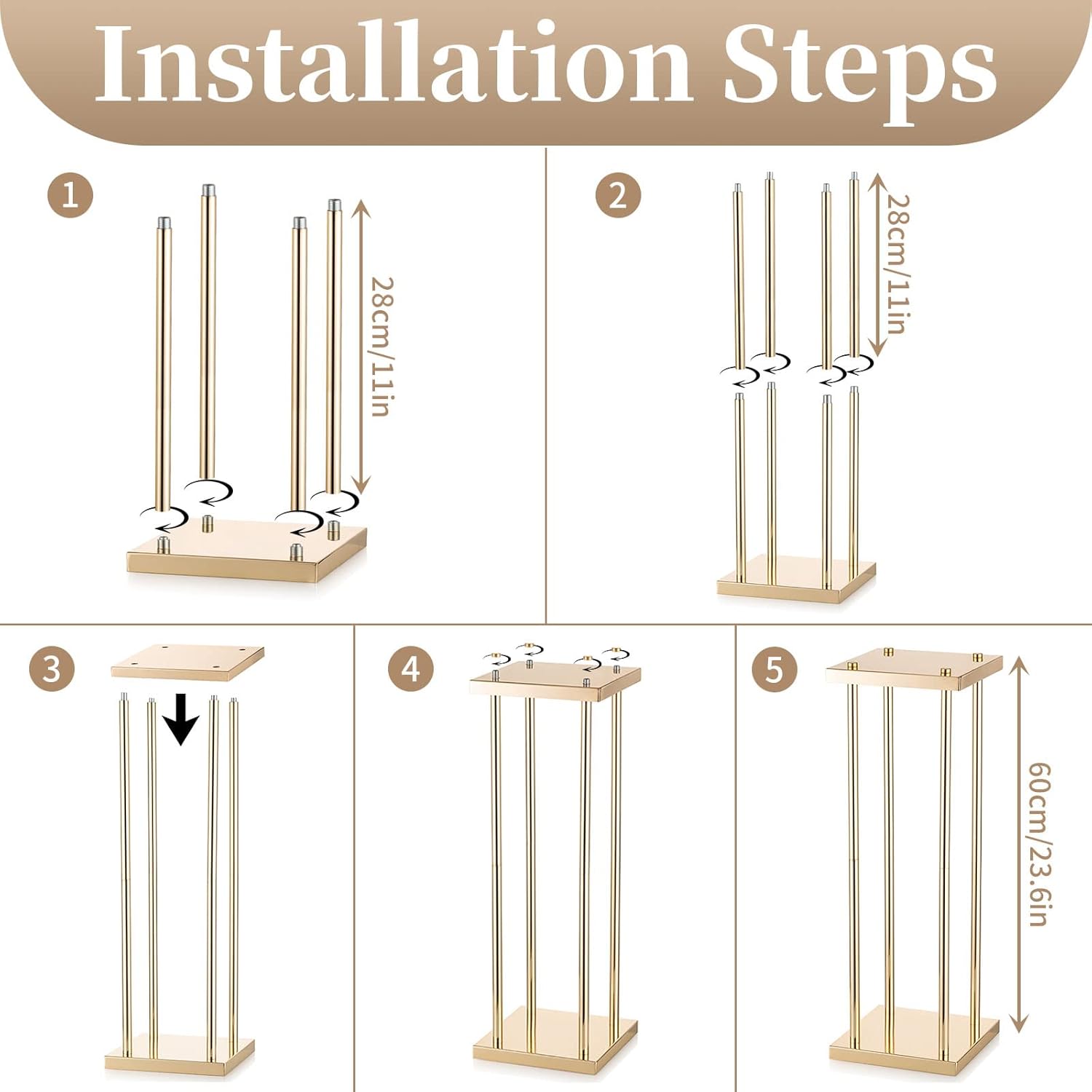 Installation Steps

1

28cm/11in

2

28cm/11in

3

4

5

60cm/23.6in