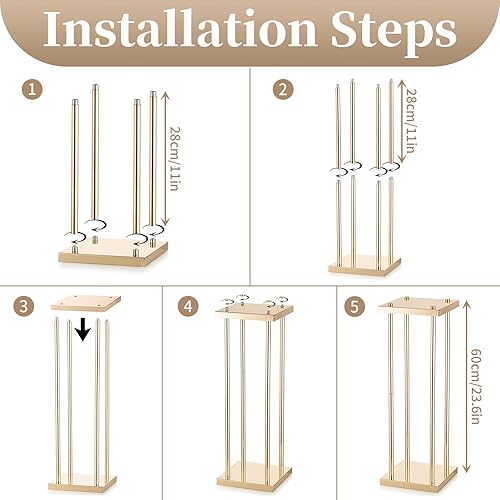 Installation Steps

1

28cm/11in

2

28cm/11in

3

4

5

60cm/23.6in