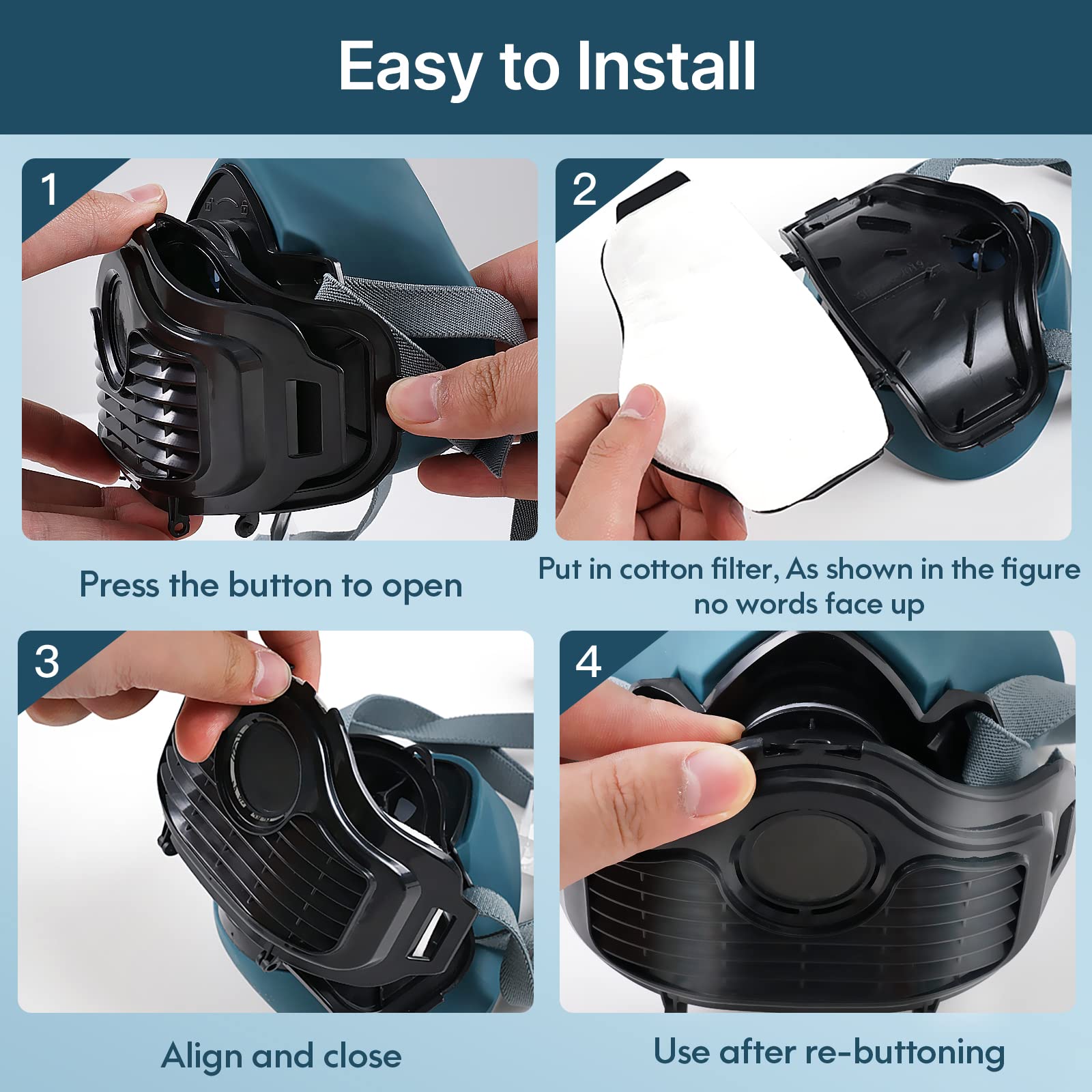 Easy to Install

1

Press the button to open

2

Put in cotton filter, As shown in the figure no words face up

3

Align and close

4

Use after re-buttoning