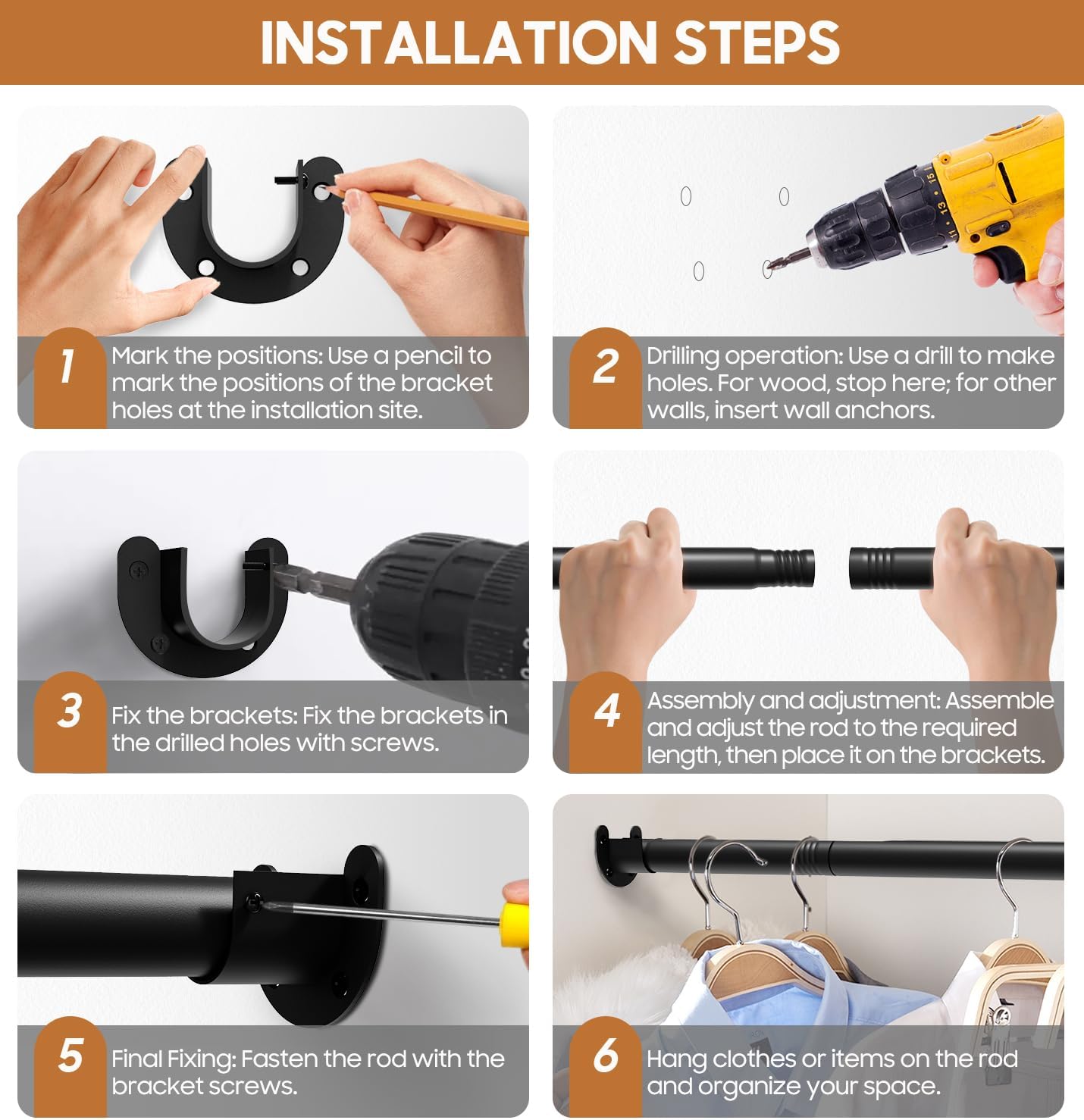 INSTALLATION STEPS

1 Mark the positions: Use a pencil to mark the positions of the bracket holes at the installation site.

2 Drilling operation: Use a drill to make holes. For wood, stop here; for other walls, insert wall anchors.

3 Fix the brackets: Fix the brackets in the drilled holes with screws.

4 Assembly and adjustment: Assemble and adjust the rod to the required length, then place it on the brackets.

5 Final Fixing: Fasten the rod with the bracket screws.

6 Hang clothes or items on the rod and organize your space.