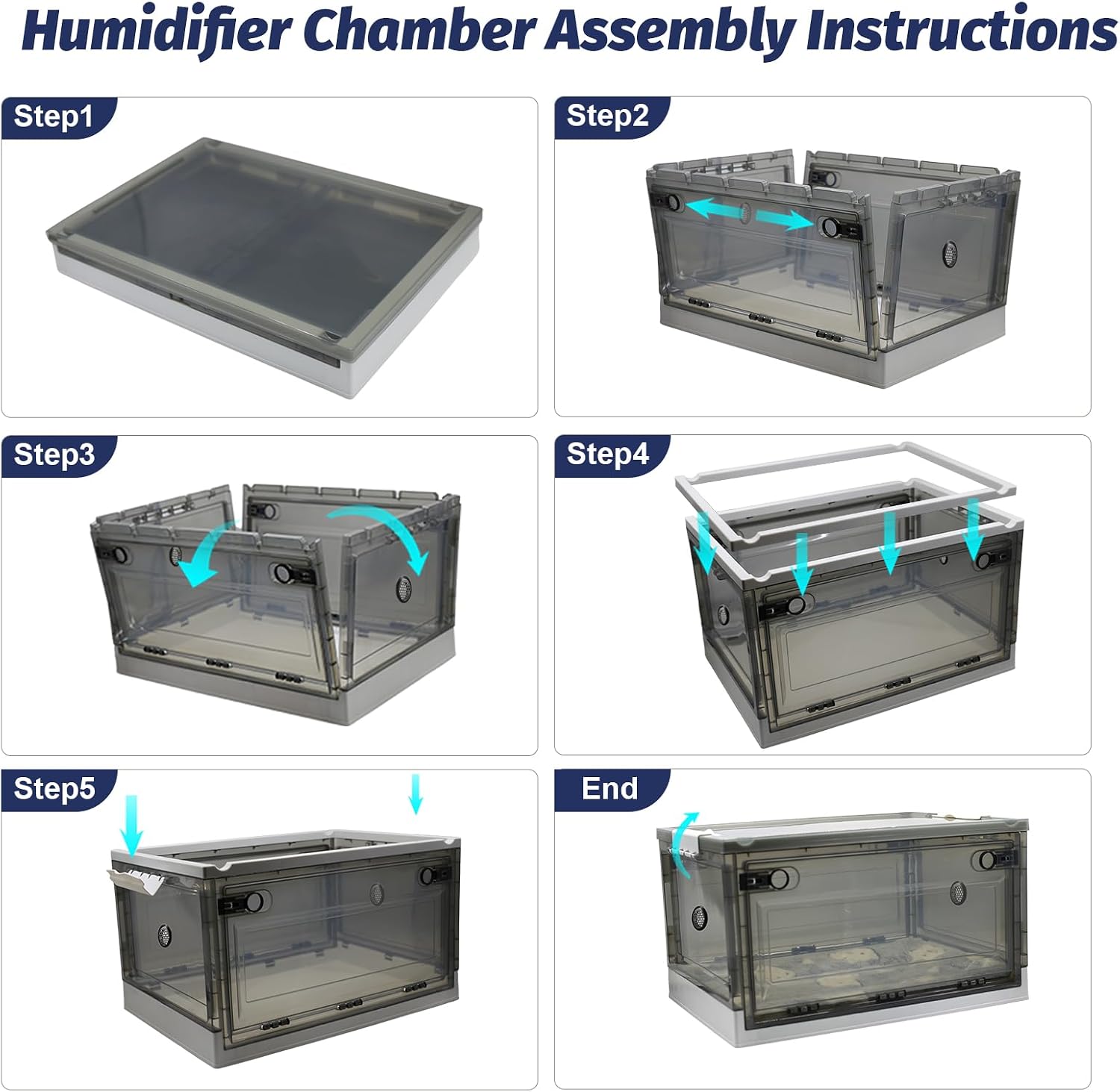 Humidifier Chamber Assembly Instructions

Step1

Step2

Step3

Step4

Step5

End